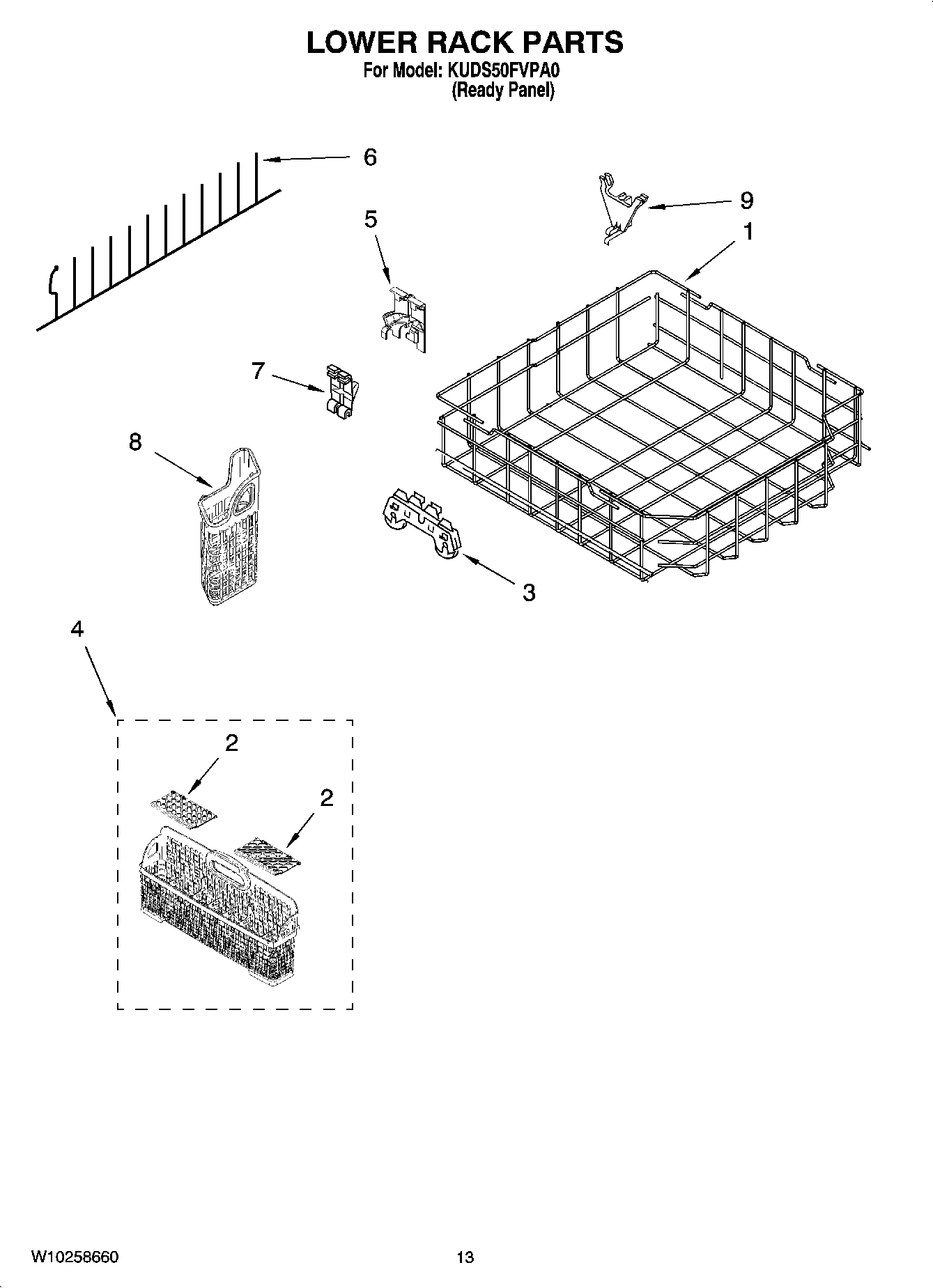 LOWER RACK PARTS
For Model: KUDS50FVPA0
(Ready Panel)

6
9
5
1
7
8
3
4
2
2

W10258660
13