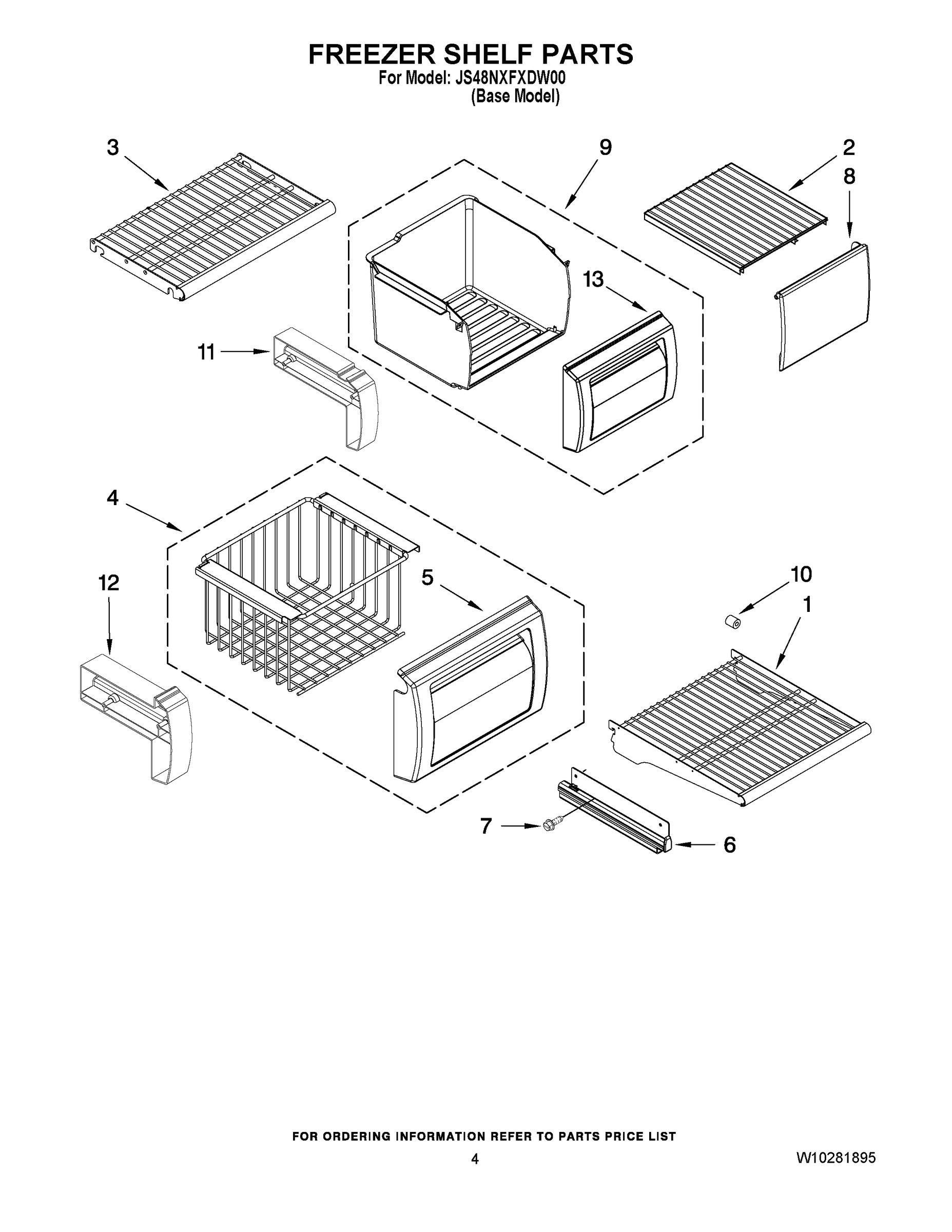 FREEZER SHELF PARTS
For Model: JS48NXFXDW00
(Base Model)

3
9
2
8
13
11
4
12
5
10
1
7
6

FOR ORDERING INFORMATION REFER TO PARTS PRICE LIST

4

W10281895