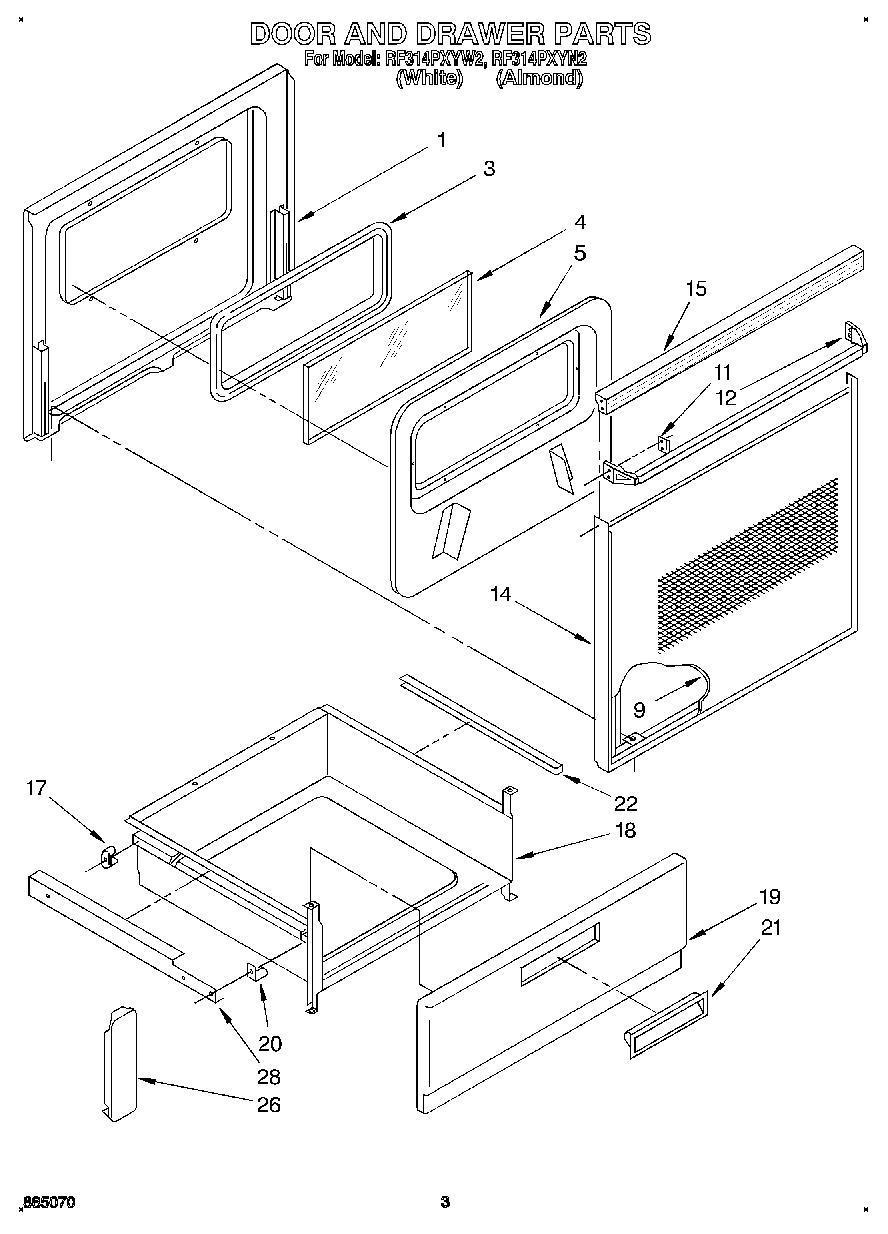 DOOR AND DRAWER PARTS
For Model: RF314PXYW2, RF314PXYN2
(White) (Almond)

1
3
4
5
15
11
12
14
9
22
17
18
19
21
20
28
26

865070

3