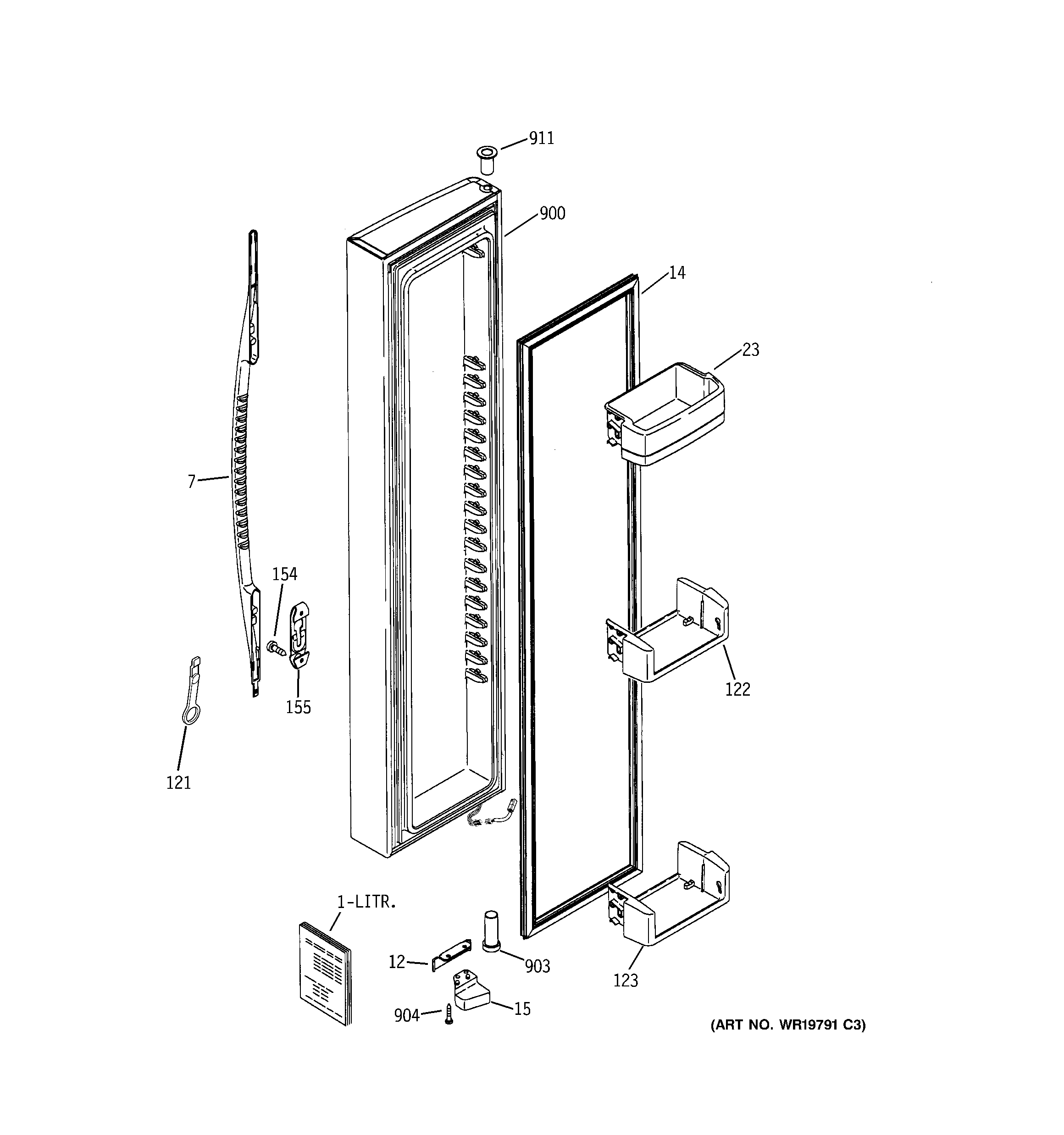 911

900

14

23

7

154

155

121

122

1-LITR.

12

903

123

904

15

(ART NO. WR19791 C3)