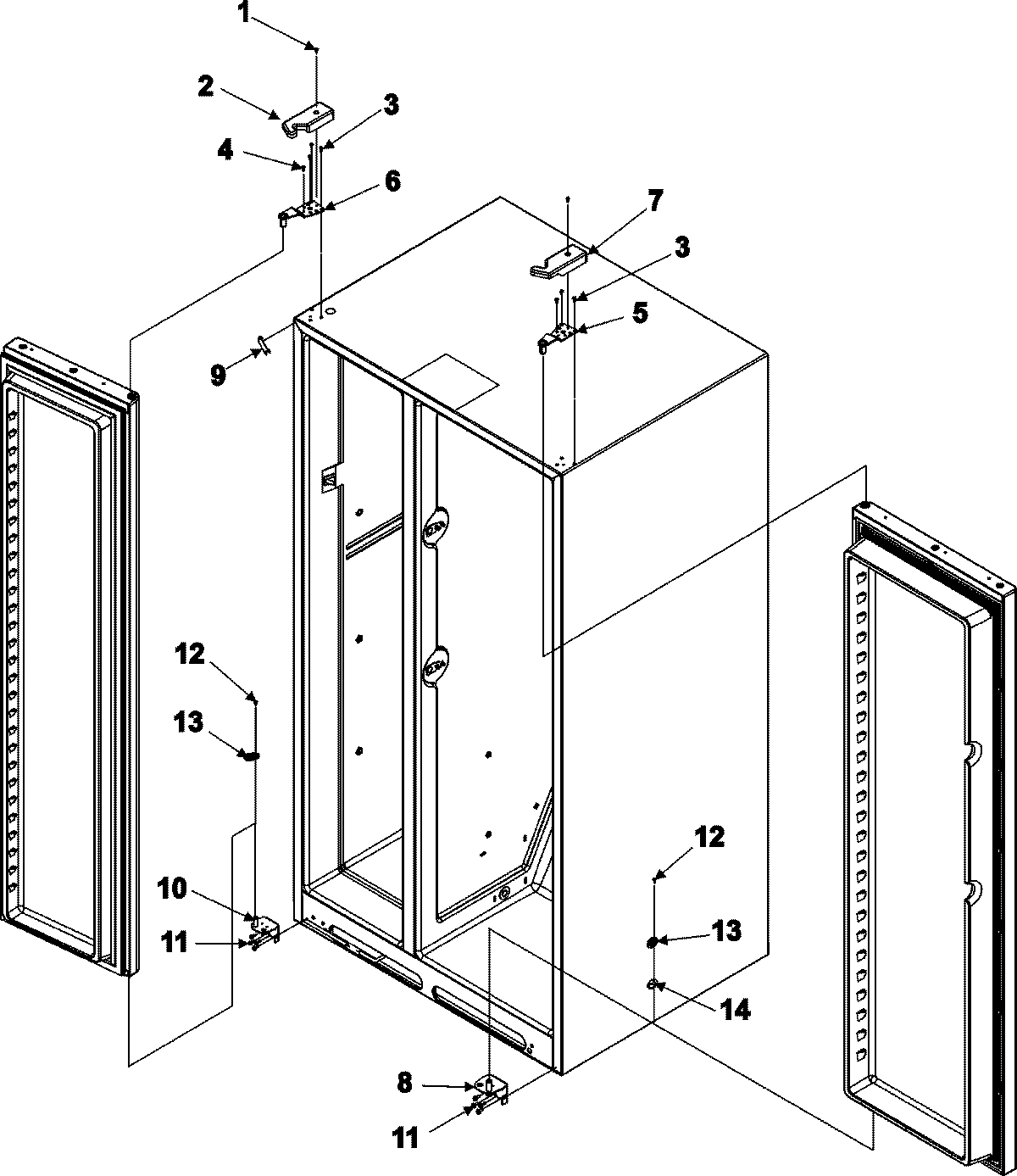 1
2
3
4
6
7
3
5
9
12
13
10
11
12
13
14
8
11