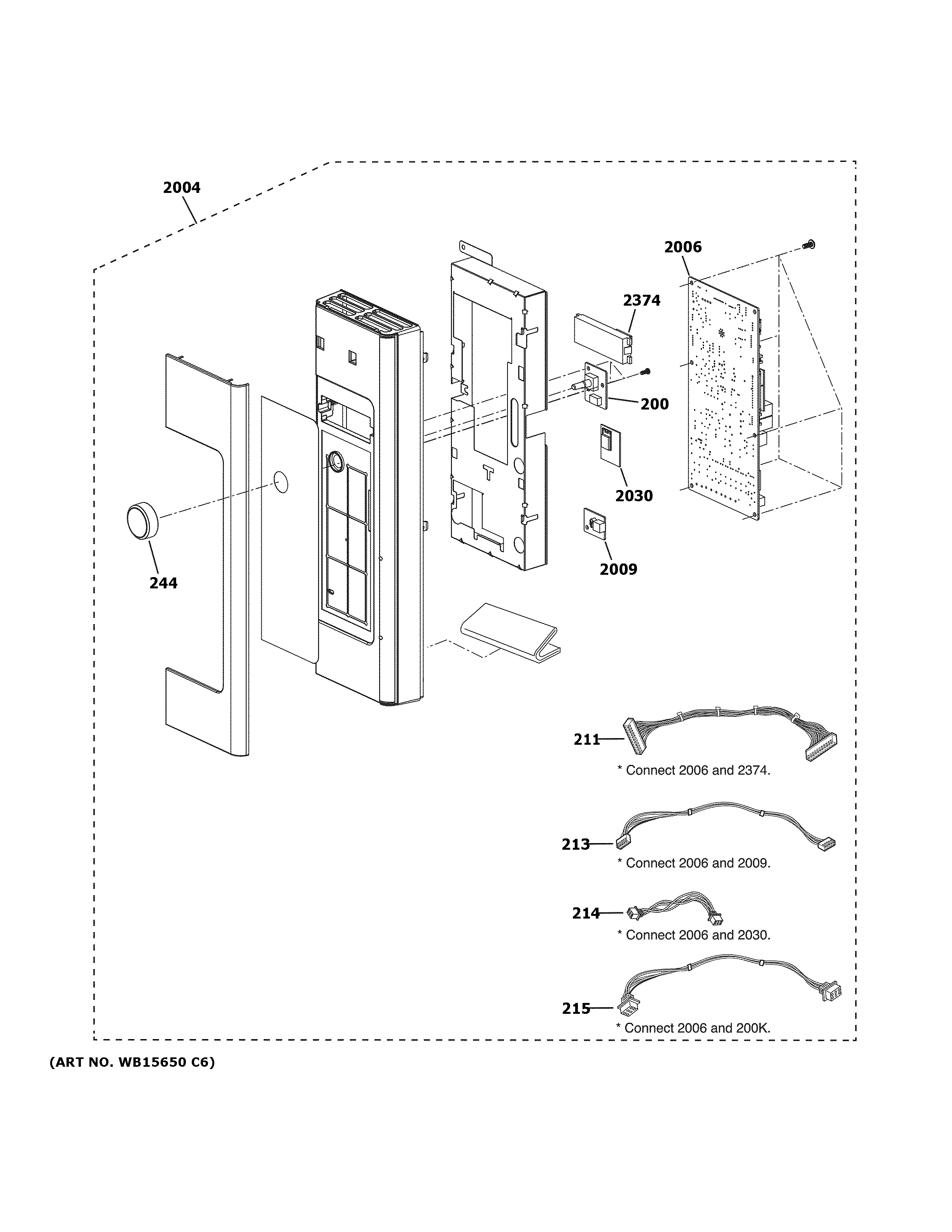 2004

2006

2374

200

2030

2009

244

211

* Connect 2006 and 2374.

213

* Connect 2006 and 2009.

214

* Connect 2006 and 2030.

215

* Connect 2006 and 200K.

(ART NO. WB15650 C6)