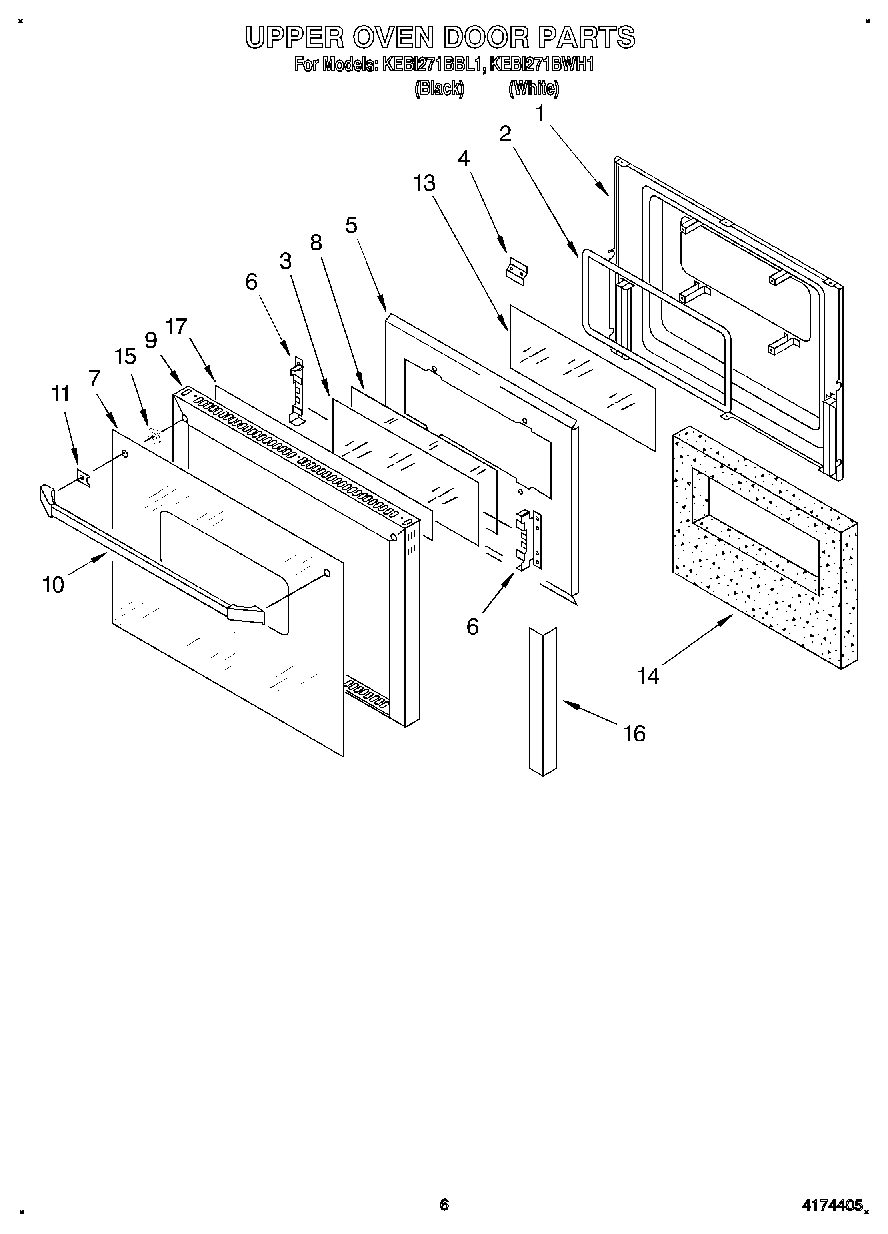 UPPER OVEN DOOR PARTS
For Models: KEBI271BBL1, KEBI271BWH1
(Black) (White)

1
2
4
13
5
8
3
6
17
9
15
7
11
10
6
14
16

6

4174405