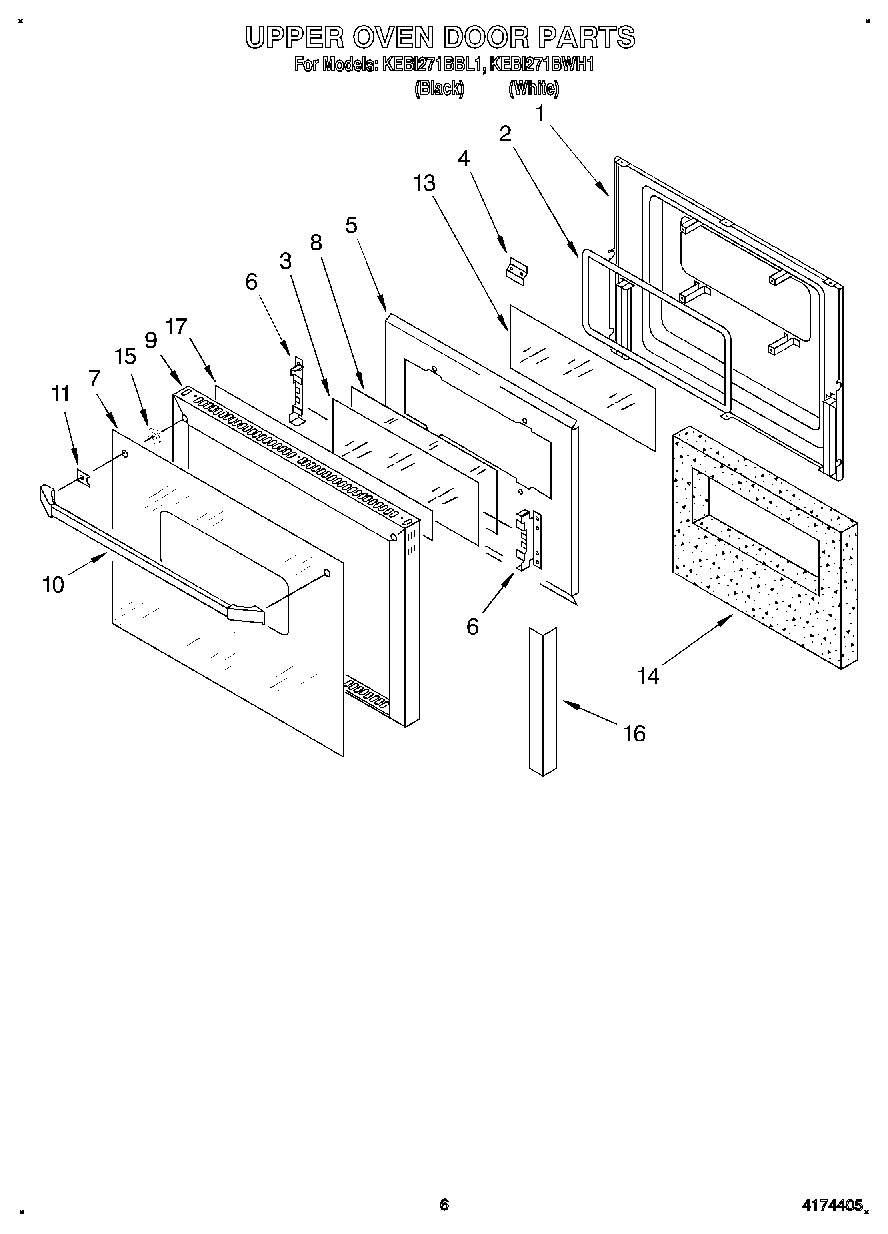 UPPER OVEN DOOR PARTS
For Models: KEBI271BBL1, KEBI271BWH1
(Black) (White)

1
2
4
13
5
8
3
6
17
9
15
7
11
10
6
14
16

6

4174405