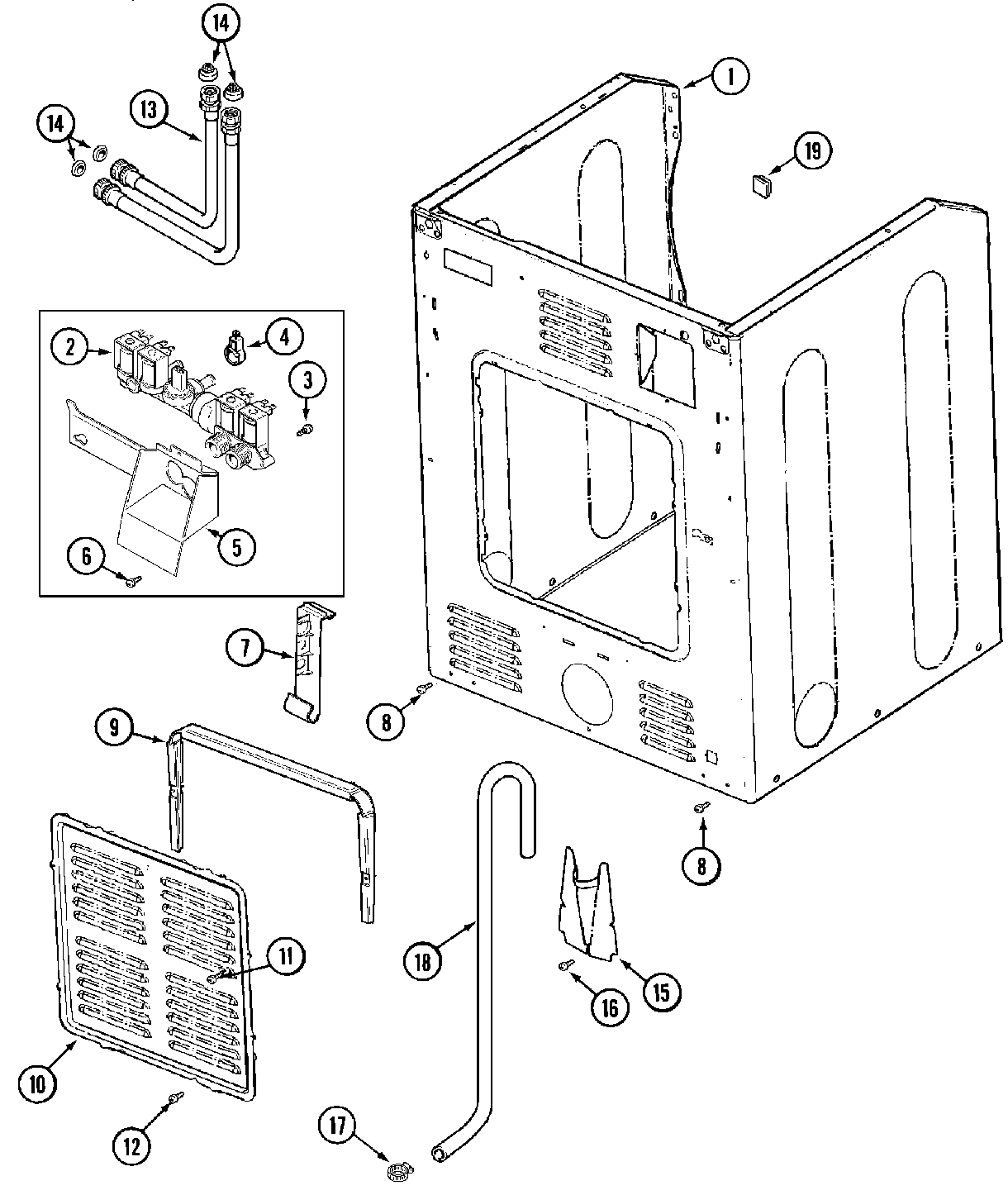 14
1
13
14
19
2
4
3
5
6
7
8
9
8
11
18
15
16
10
12
17