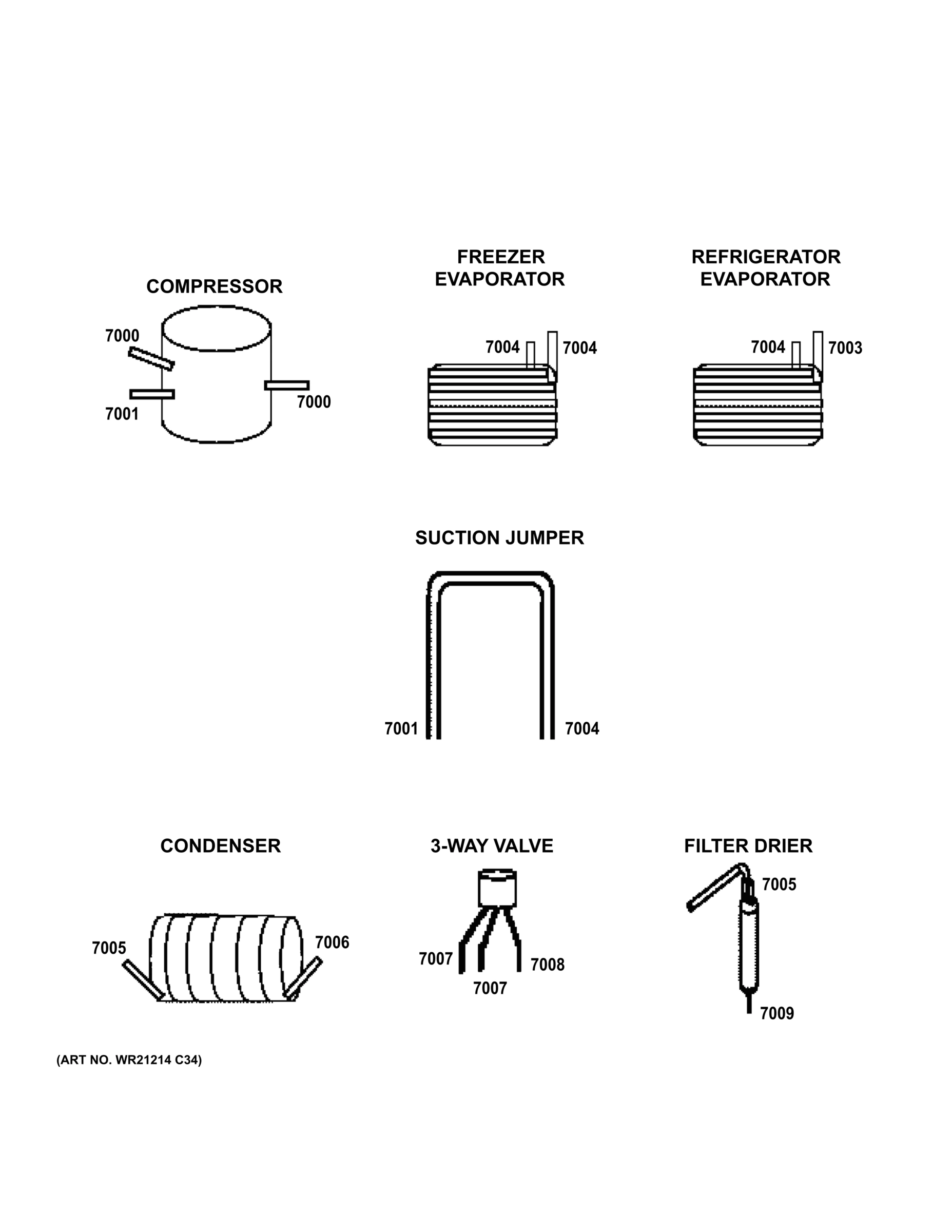 COMPRESSOR

7000

7001

7000

FREEZER EVAPORATOR

7004

7004

REFRIGERATOR EVAPORATOR

7004

7003

SUCTION JUMPER

7001

7004

CONDENSER

7005

7006

3-WAY VALVE

7007

7007

7008

FILTER DRIER

7005

7009

(ART NO. WR21214 C34)