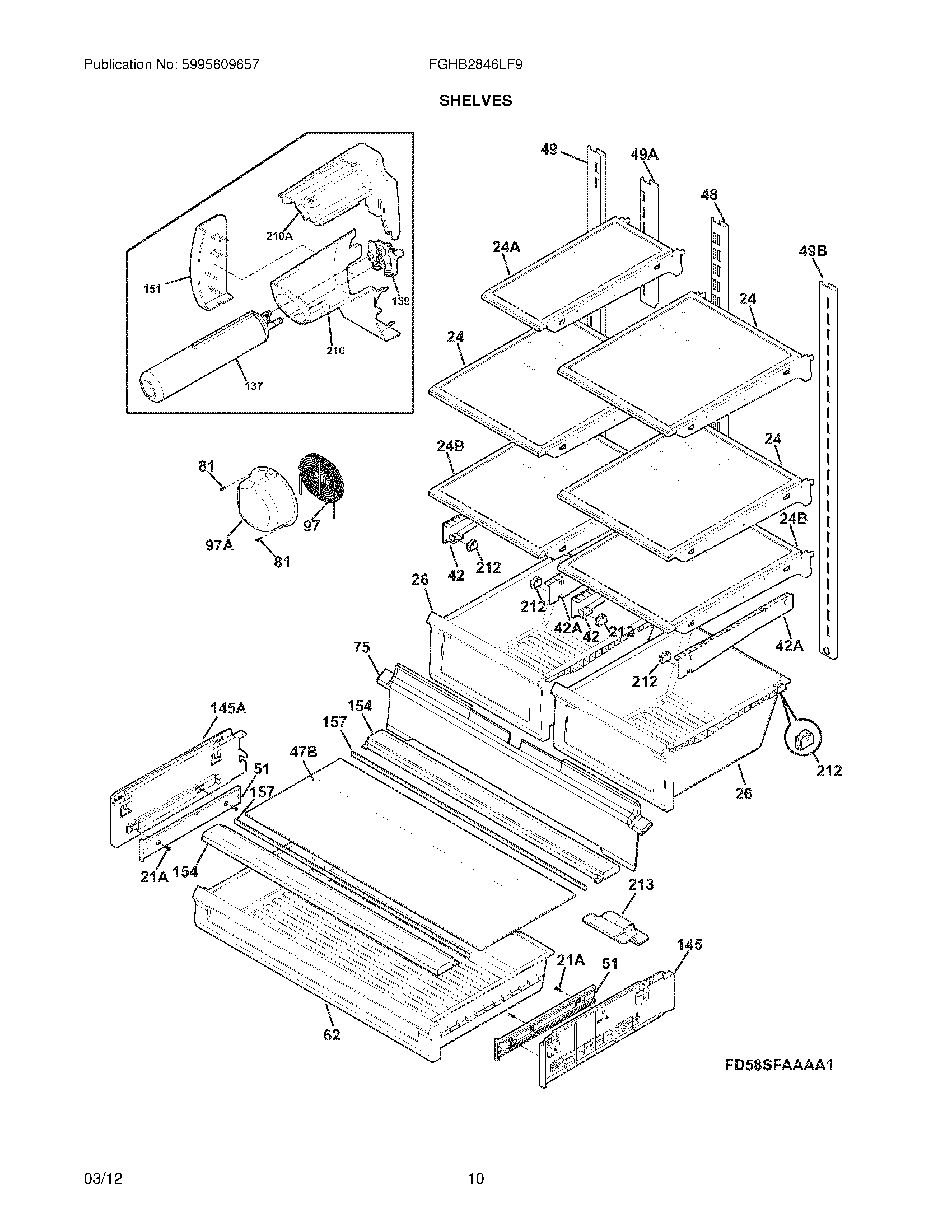 Publication No: 5995609657

FGHB2846LF9

SHELVES

210A

151

139

210

137

49

49A

48

24A

49B

24

24

24B

24

81

97

97A

81

24B

42

212

26

212

42A

42

212

42A

75

212

145A

154

157

47B

51

157

212

26

21A

154

213

145

21A

51

62

FD58SFAAAA1

03/12

10