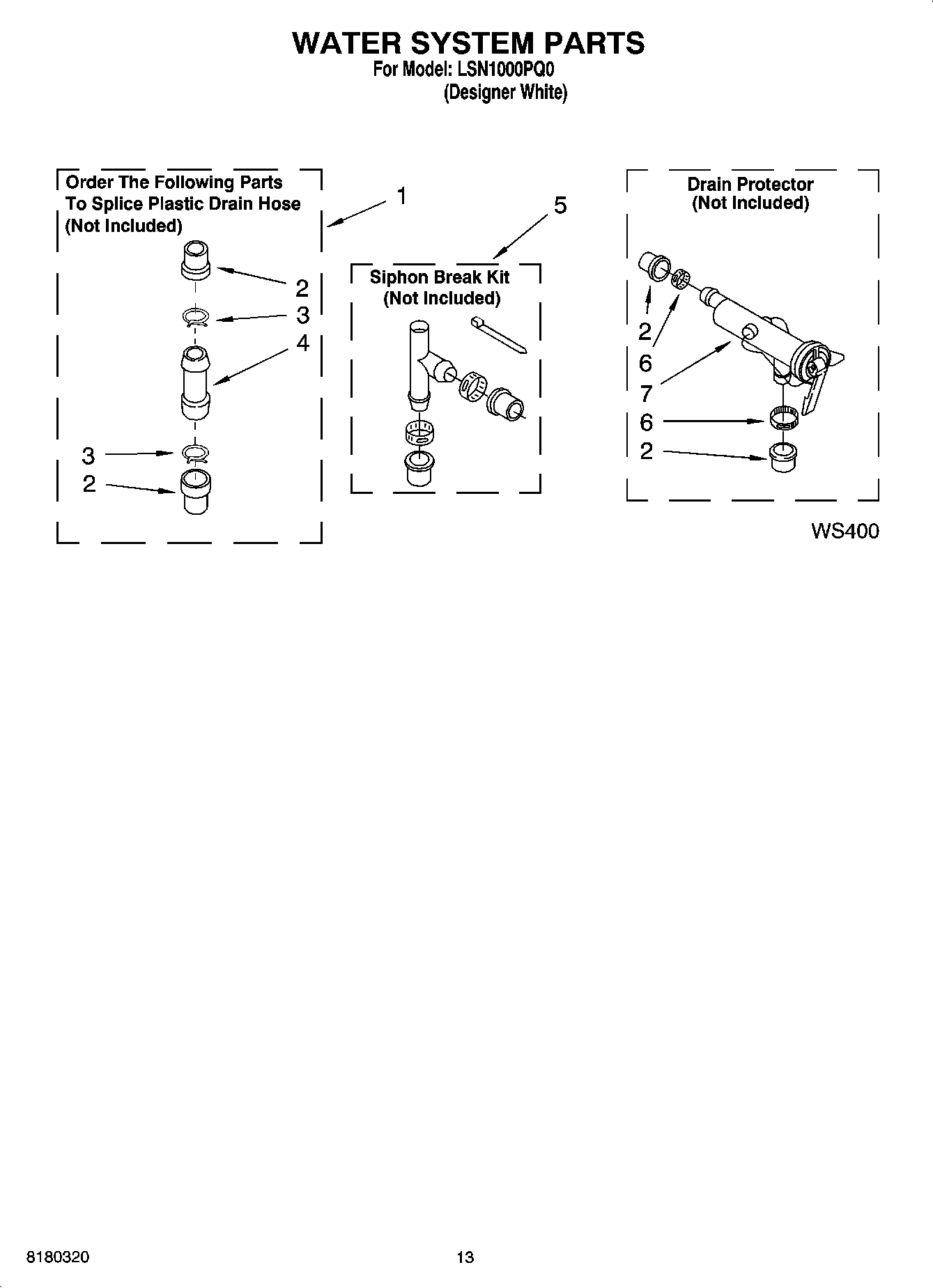 WATER SYSTEM PARTS
For Model: LSN1000PQ0
(Designer White)

Order The Following Parts To Splice Plastic Drain Hose (Not Included)

1

2
3
4
3
2

5

Siphon Break Kit
(Not Included)

Drain Protector
(Not Included)

2
6
7
6
2

WS400

8180320

13