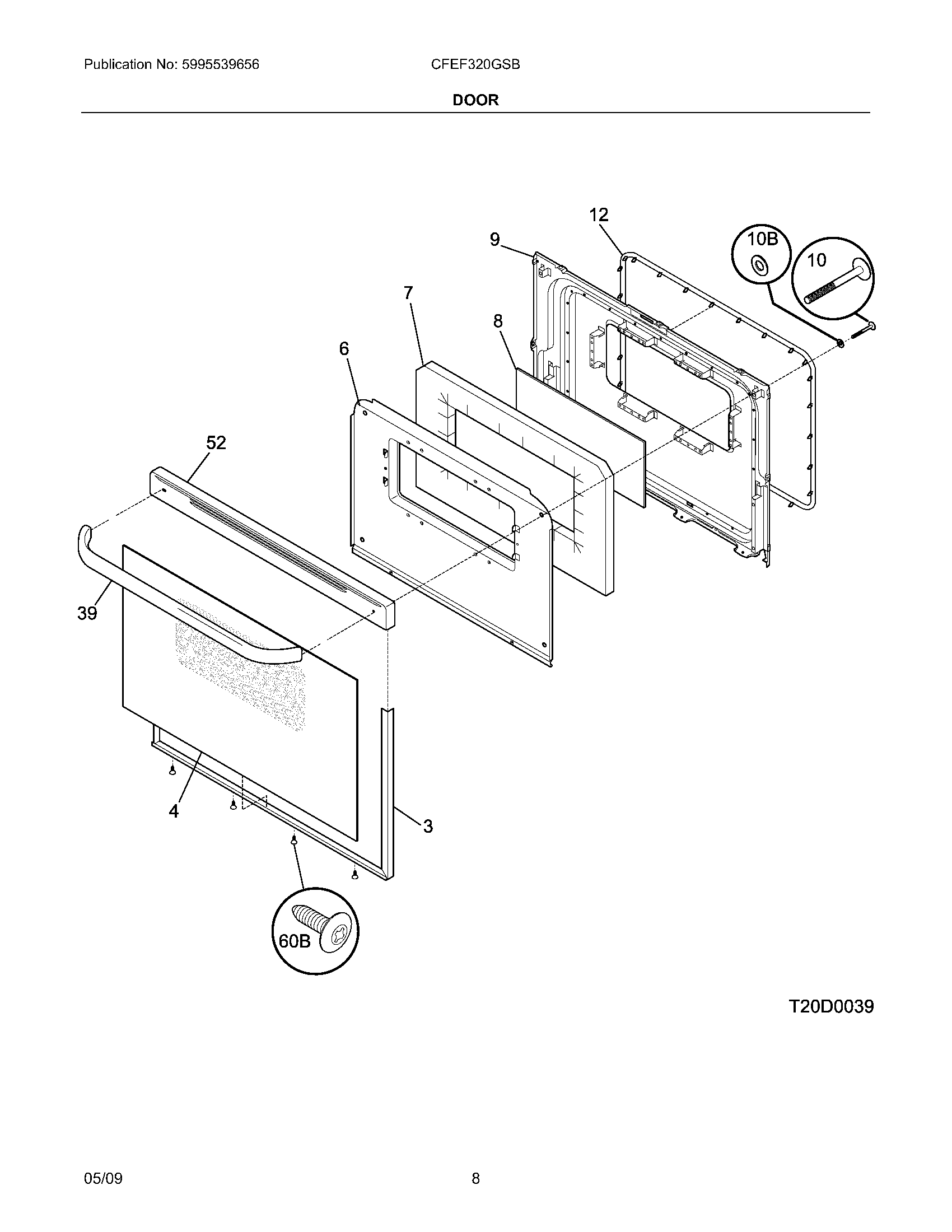 Publication No: 5995539656 CFEF320GSB

DOOR

12
9
10B
10
7
8
6
52
39
4
3
60B

T20D0039

05/09 8