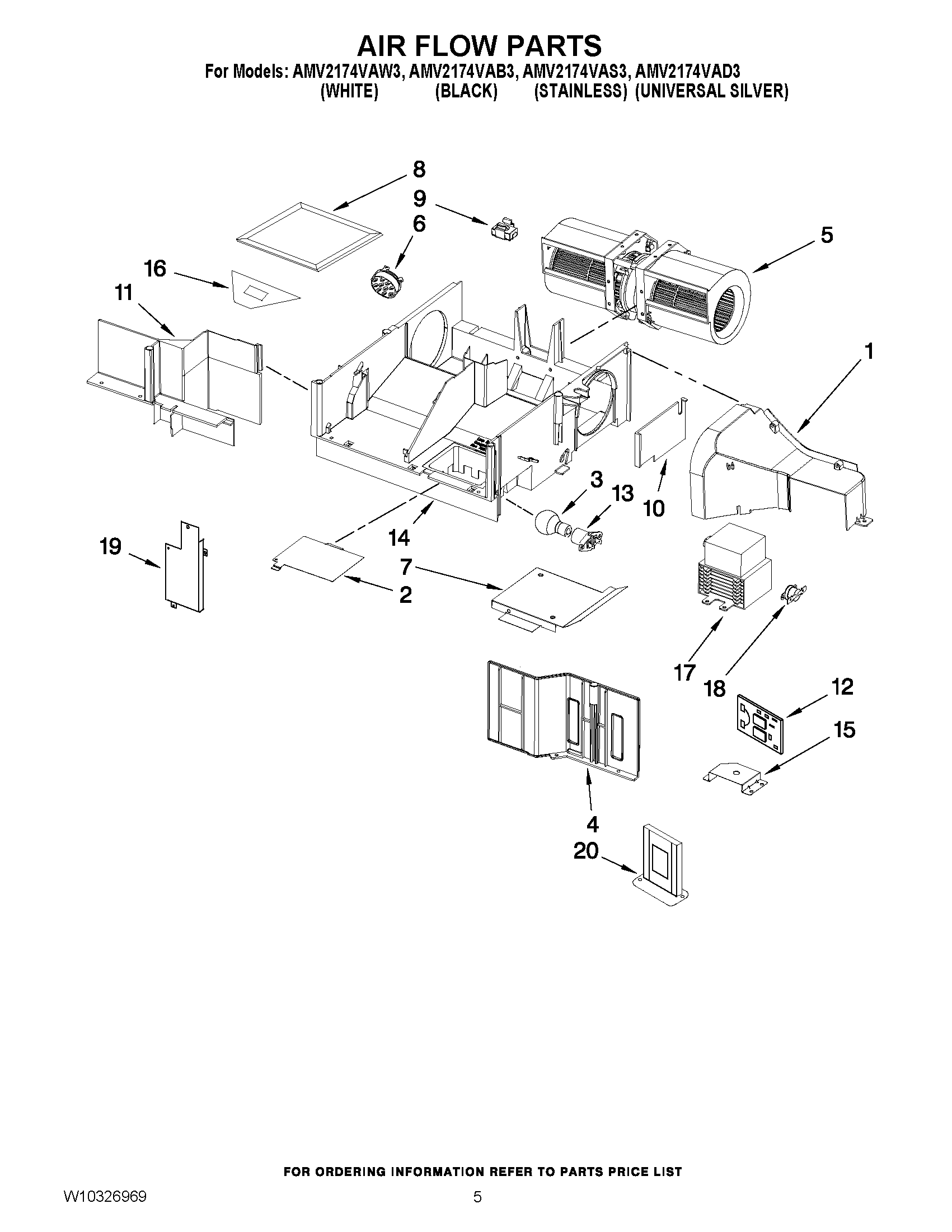 AIR FLOW PARTS

For Models: AMV2174VAW3, AMV2174VAB3, AMV2174VAS3, AMV2174VAD3
(WHITE) (BLACK) (STAINLESS) (UNIVERSAL SILVER)

8
9
6
5
16
11
1
3
13
10
14
19
7
2
17
18
12
15
4
20

FOR ORDERING INFORMATION REFER TO PARTS PRICE LIST

W10326969

5