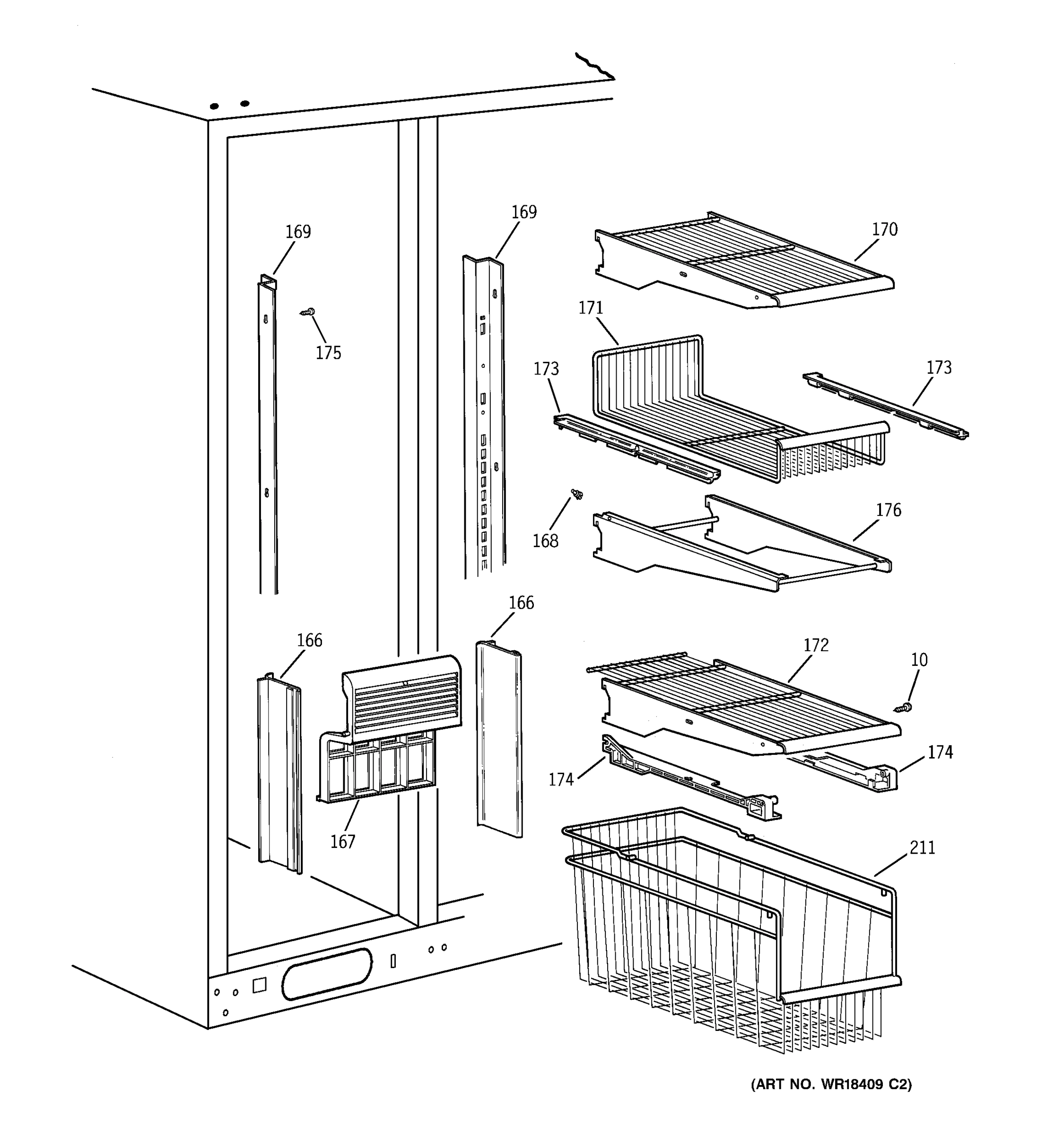 169
169
170
175
171
173
173
168
176
166
166
172
10
174
174
167
211
(ART NO. WR18409 C2)