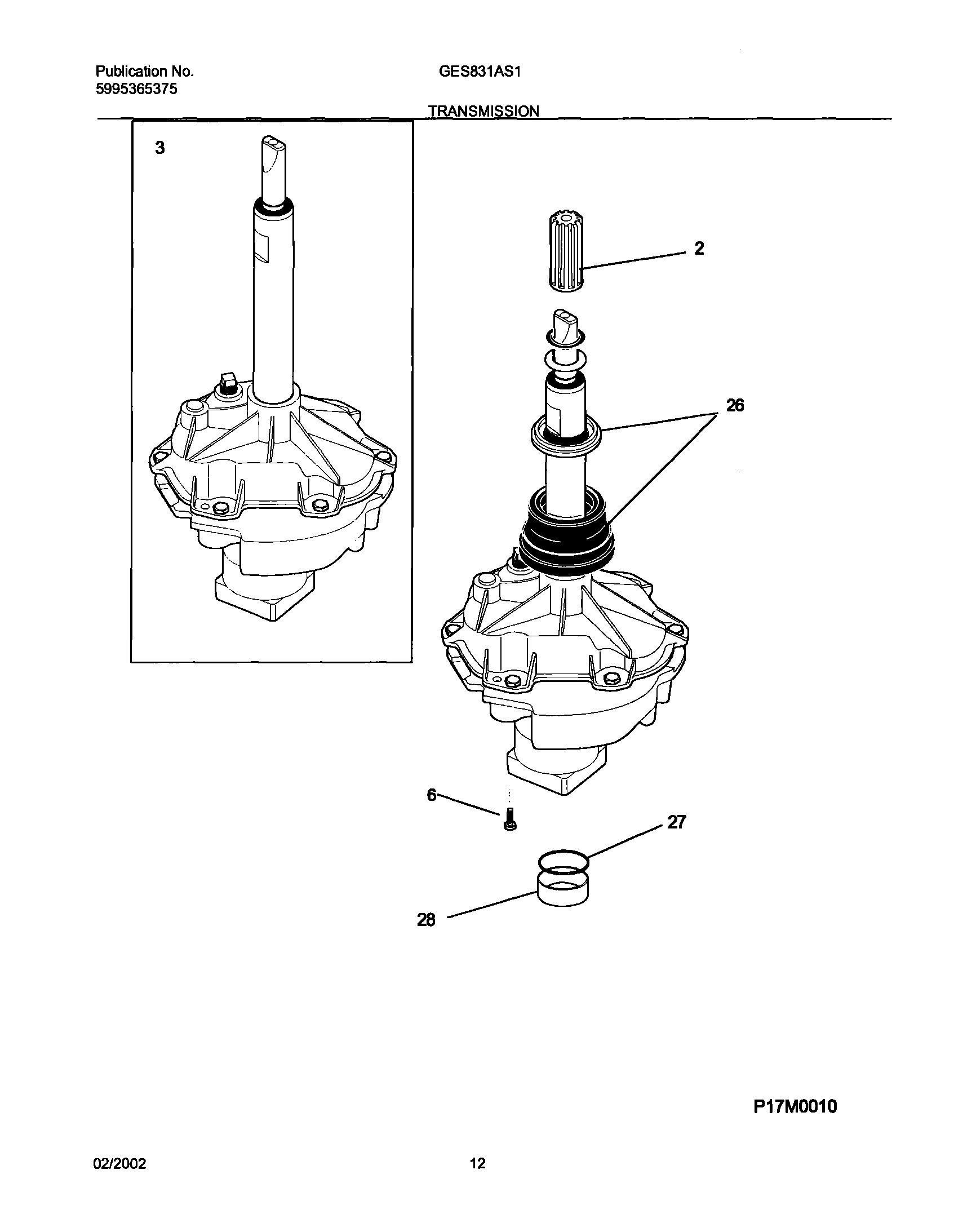 Publication No.
5995365375

GES831AS1

TRANSMISSION

3

2

26

6

27

28

P17M0010

02/2002

12