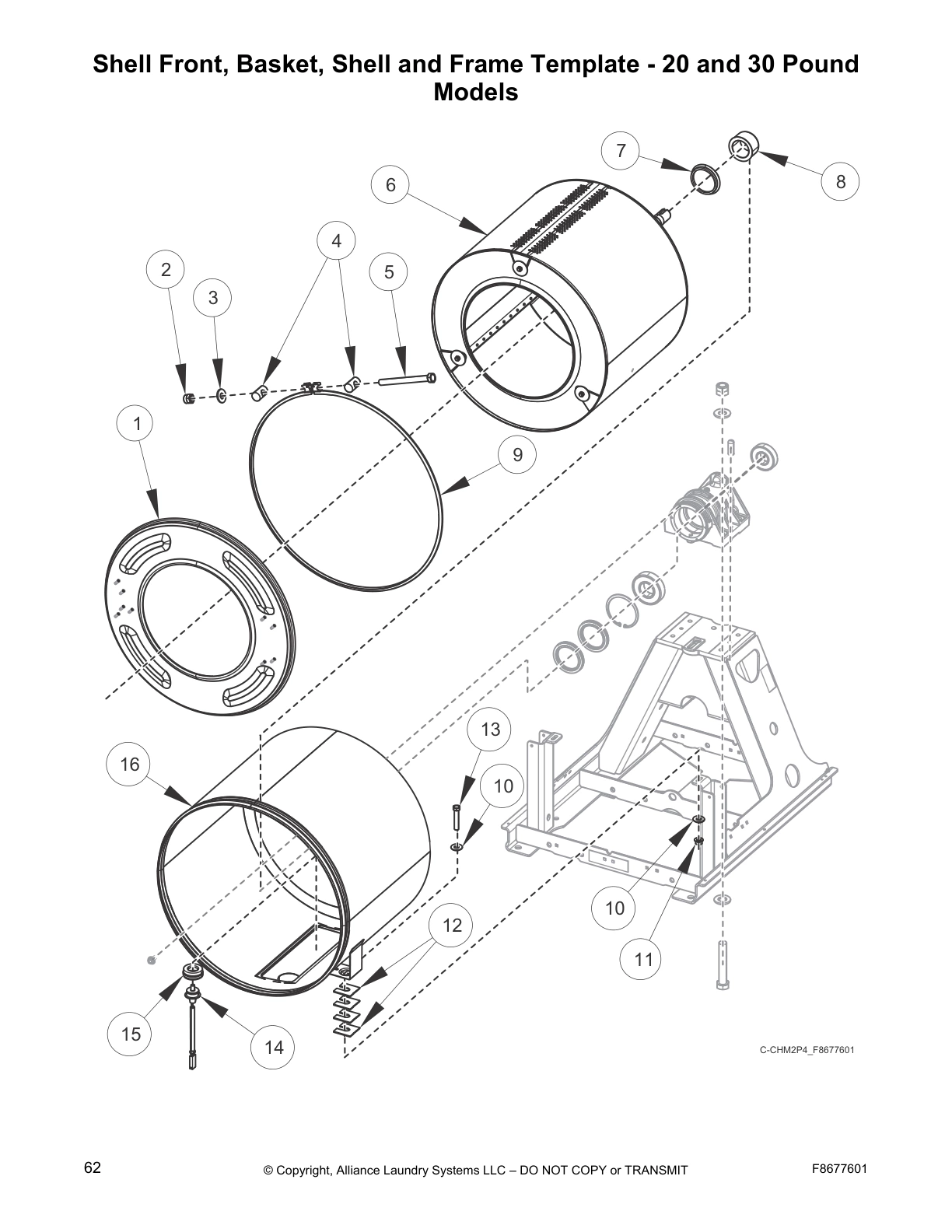 Shell Front, Basket, Shell and Frame Template - 20 and 30 Pound Models

7
8
6
4
2
5
3
1
9
13
16
10
10
12
11
15
14

C-CHM2P4_F8677601

62
© Copyright, Alliance Laundry Systems LLC – DO NOT COPY or TRANSMIT
F8677601