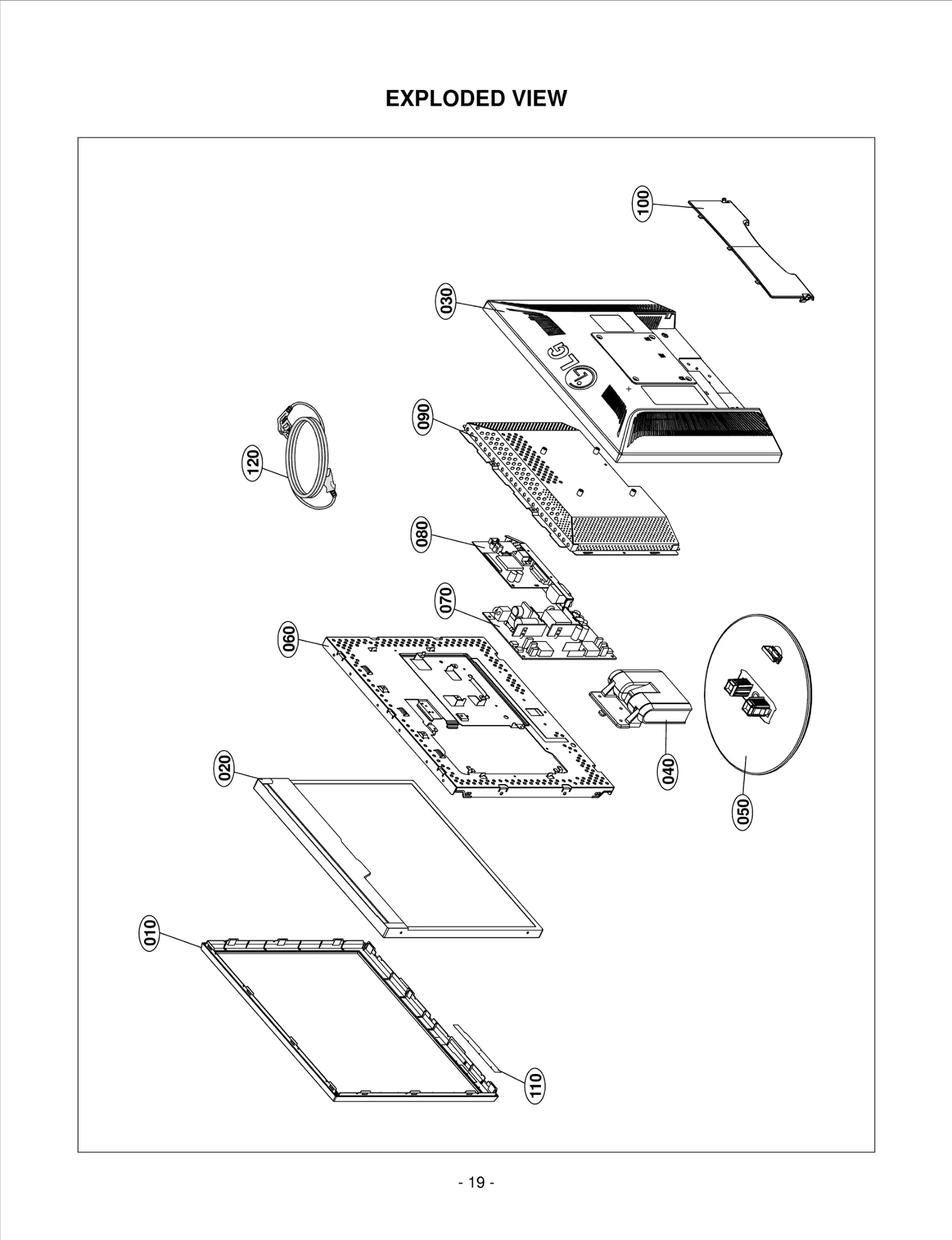 EXPLODED VIEW

100

030

LG

090

120

080

070

060

040

050

020

010

110

- 19 -