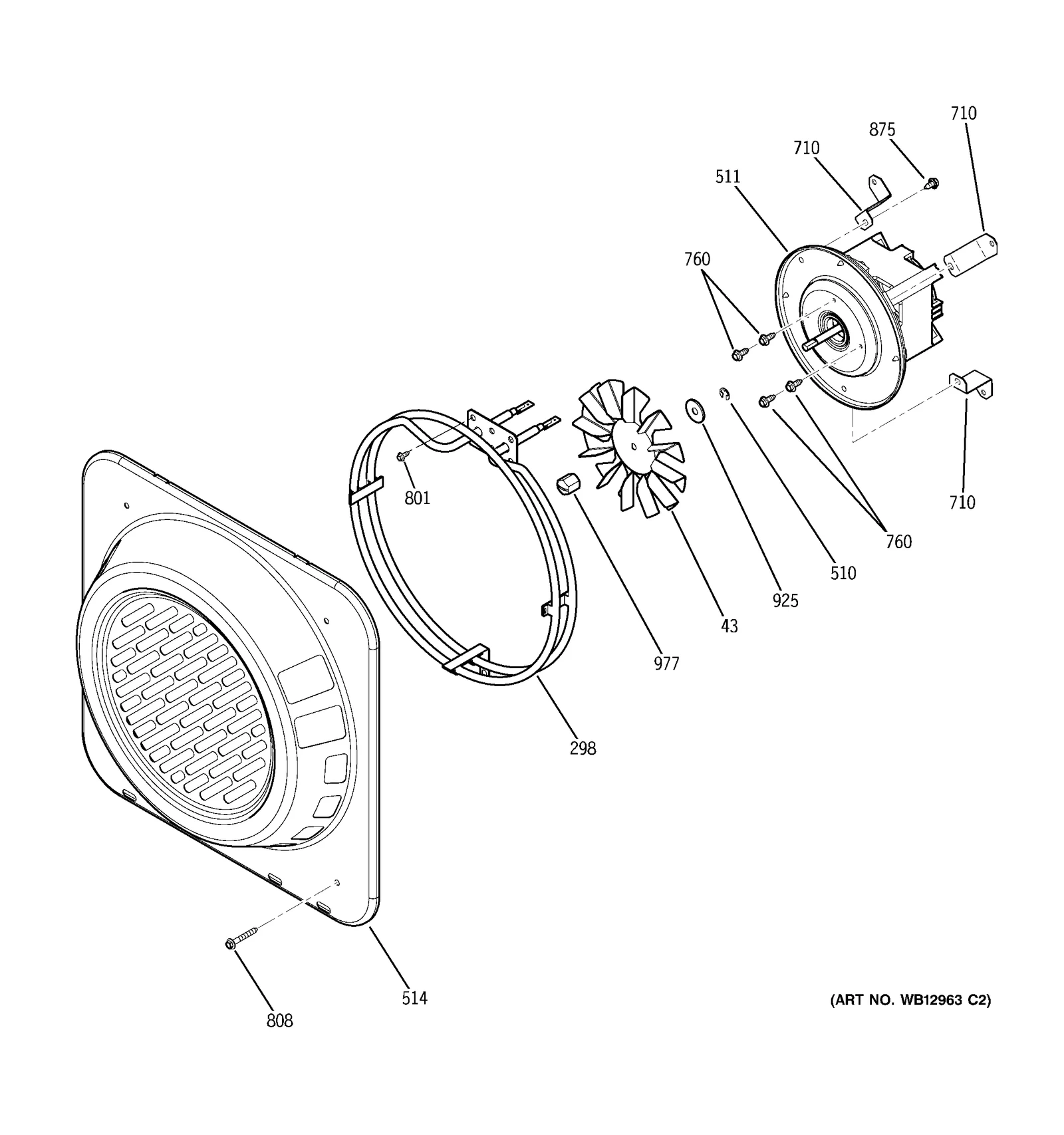 710
875
710
511
760
801
710
760
510
925
43
977
298
514
808
(ART NO. WB12963 C2)