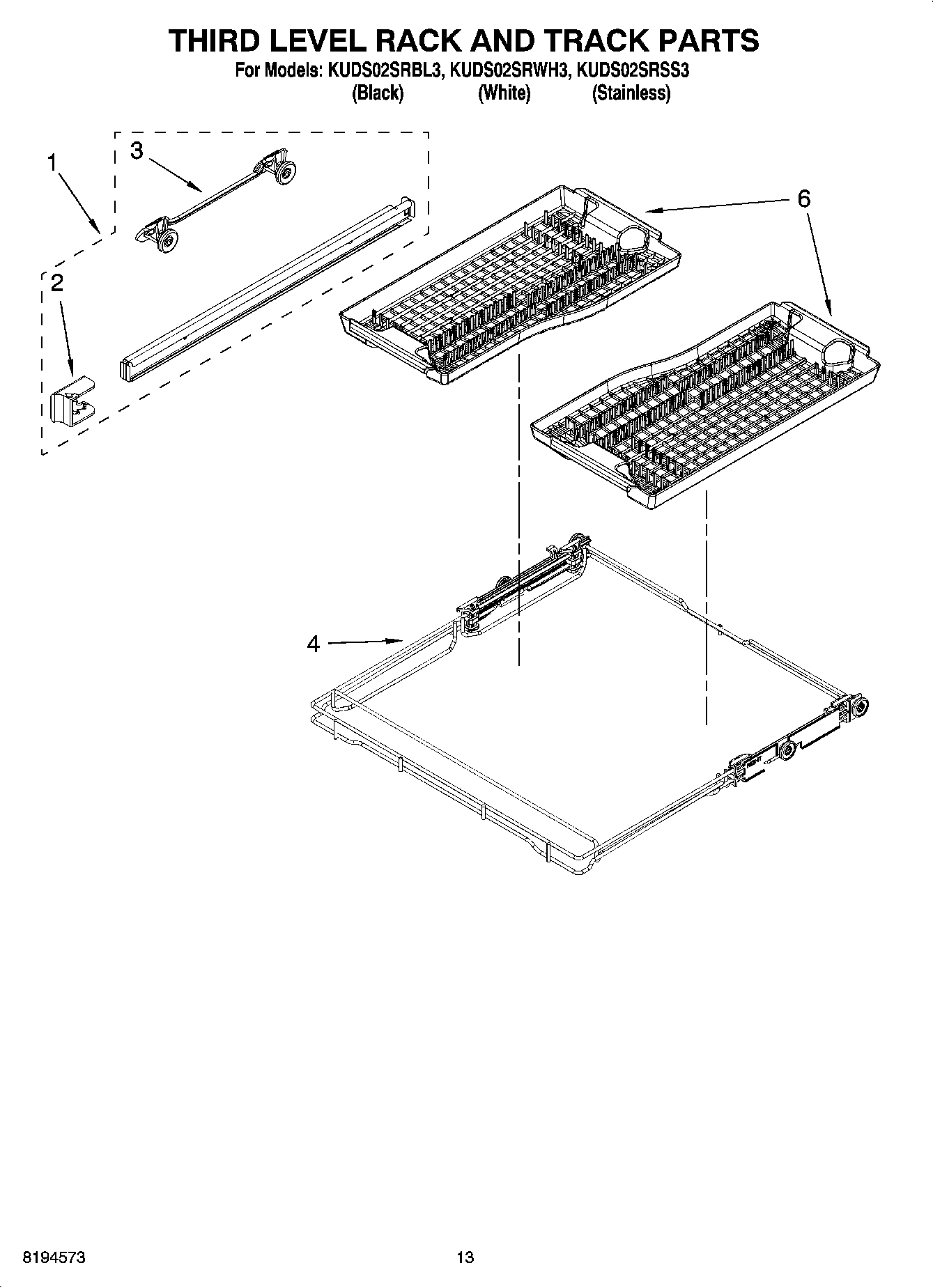 THIRD LEVEL RACK AND TRACK PARTS

For Models: KUDS02SRBL3, KUDS02SRWH3, KUDS02SRSS3
(Black) (White) (Stainless)

1

3

2

6

4

8194573

13