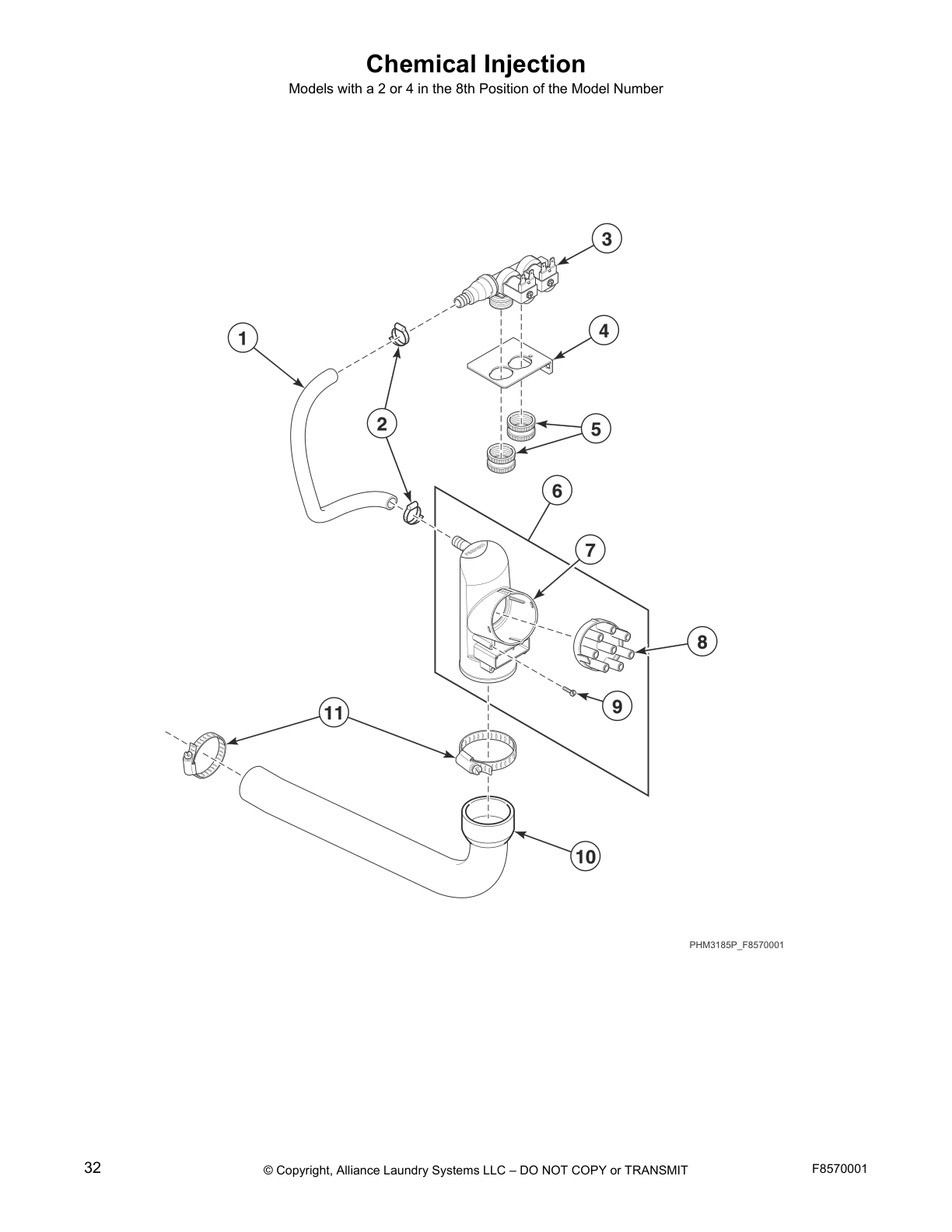 Chemical Injection

Models with a 2 or 4 in the 8th Position of the Model Number

3

1

4

2

5

6

7

8

9

11

10

PHM3185P_F8570001

32

© Copyright, Alliance Laundry Systems LLC – DO NOT COPY or TRANSMIT

F8570001