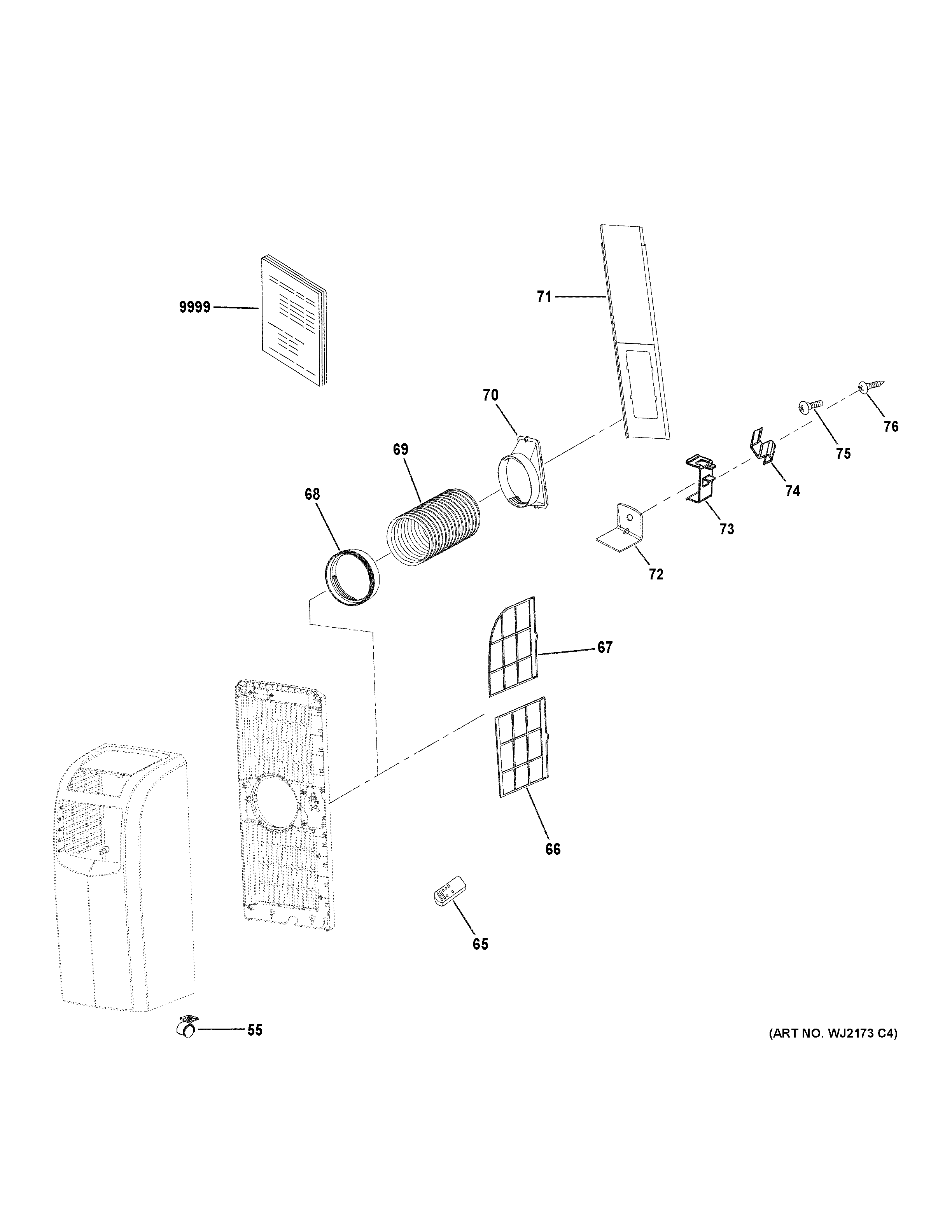 9999

71

70

69

68

76

75

74

73

72

67

66

65

55

(ART NO. WJ2173 C4)