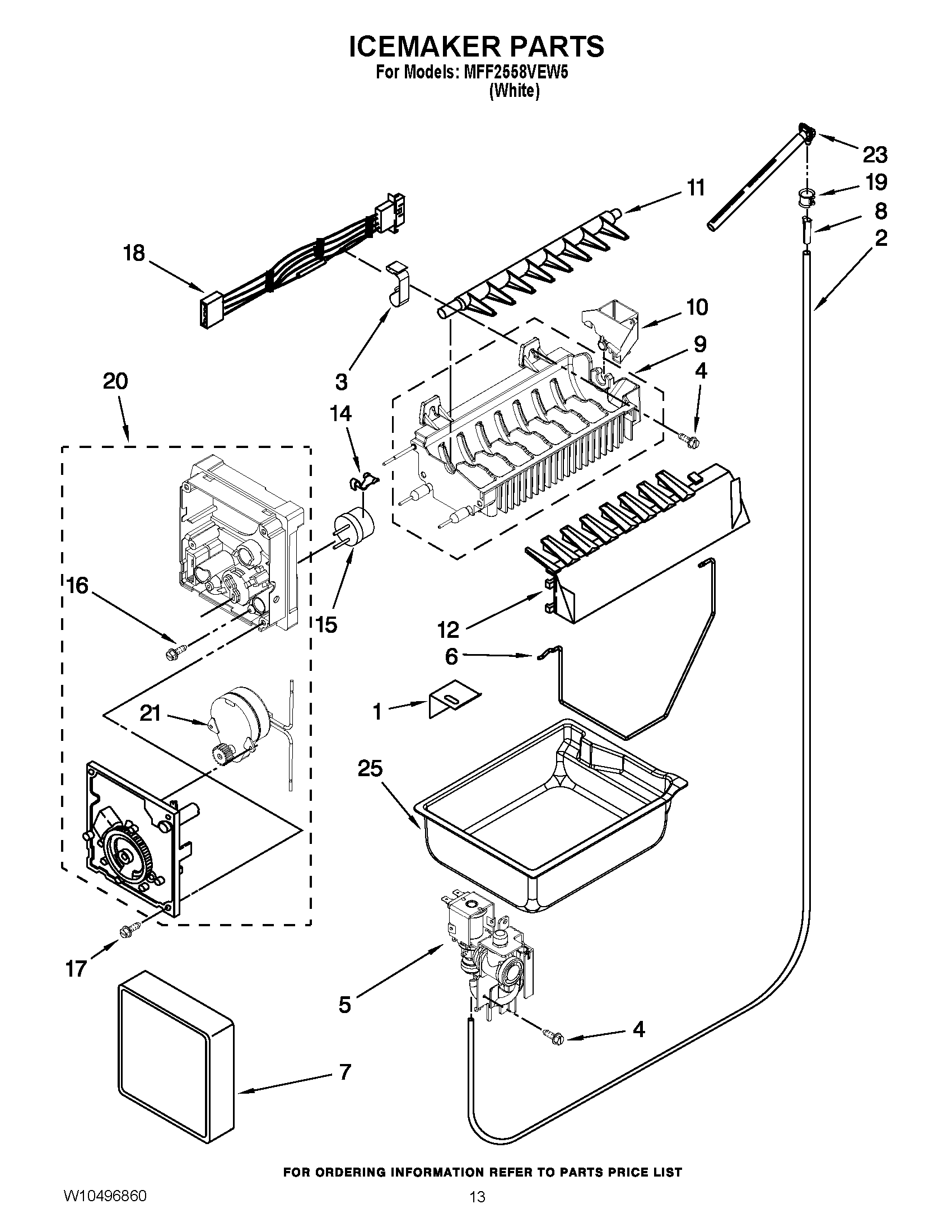 ICEMAKER PARTS
For Models: MFF2558VEW5
(White)

23
19
8
2
11
18
10
9
4
3
20
14
16
15
12
6
1
21
25
17
5
4
7

FOR ORDERING INFORMATION REFER TO PARTS PRICE LIST

W10496860

13