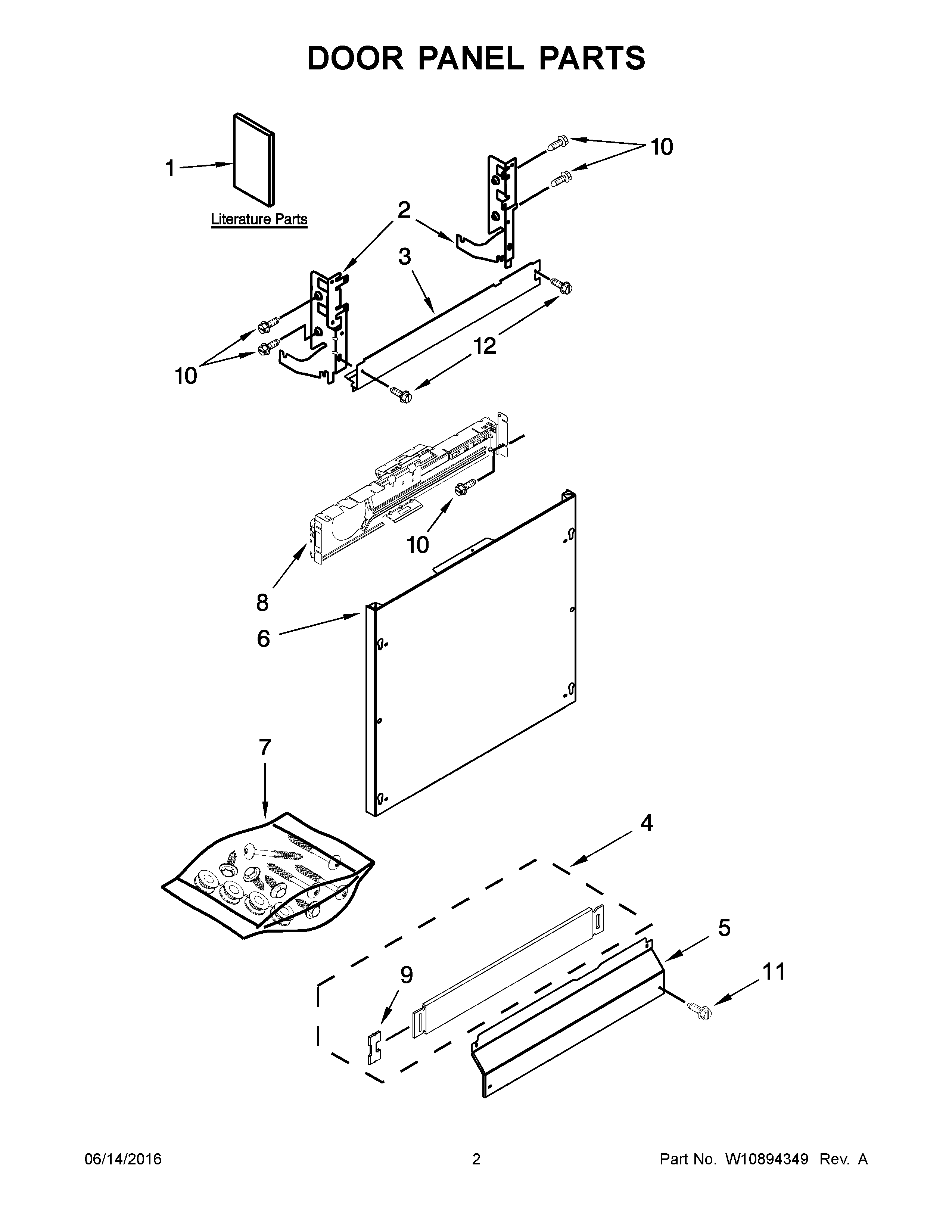 DOOR PANEL PARTS

1

Literature Parts

10

2

3

10

12

10

8

6

7

4

5

9

11

06/14/2016

2

Part No. W10894349 Rev. A