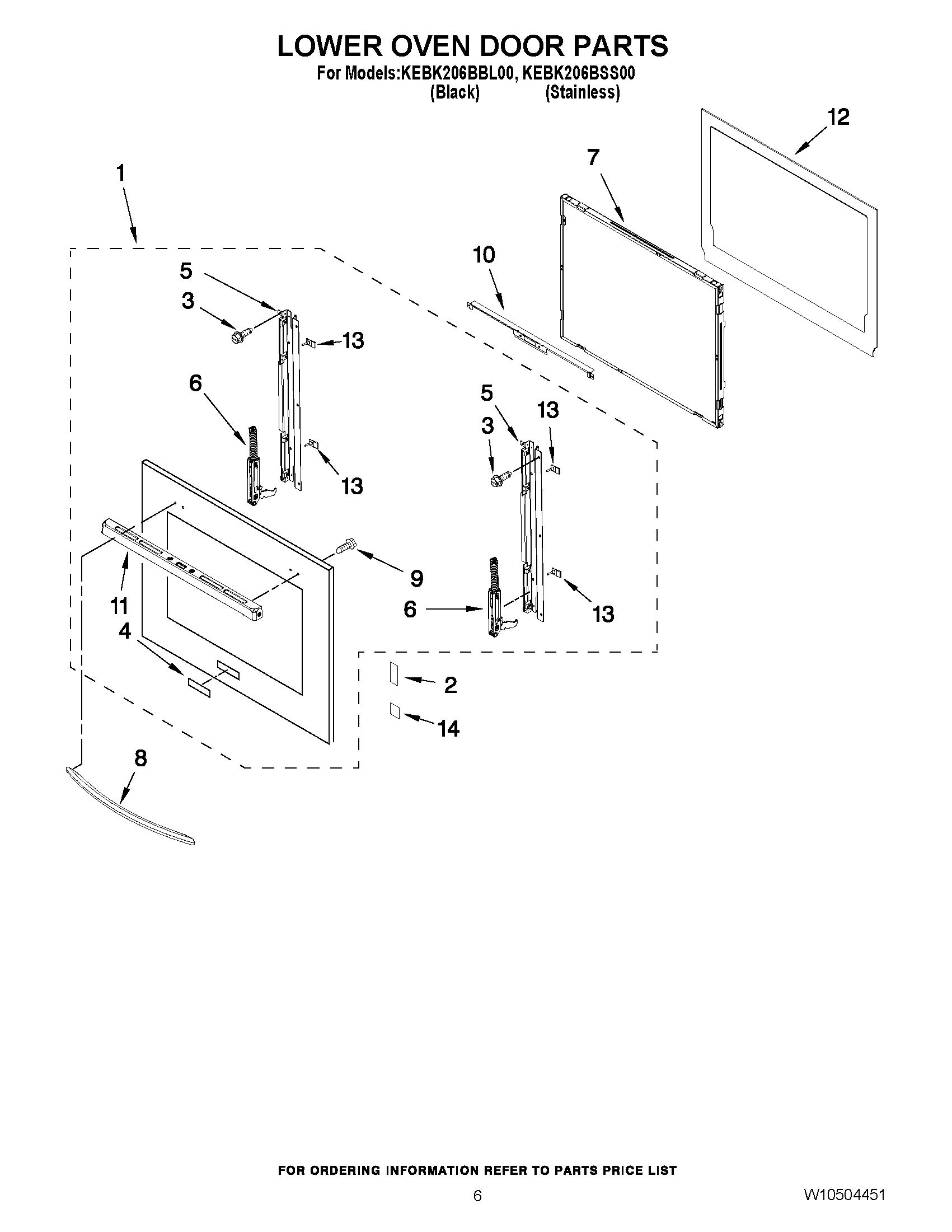 LOWER OVEN DOOR PARTS
For Models:KEBK206BBL00, KEBK206BSS00
(Black) (Stainless)

12
7
1
10
5
3
13
6
5
13
3
13
9
11
6
13
4
2
14
8

FOR ORDERING INFORMATION REFER TO PARTS PRICE LIST

6

W10504451