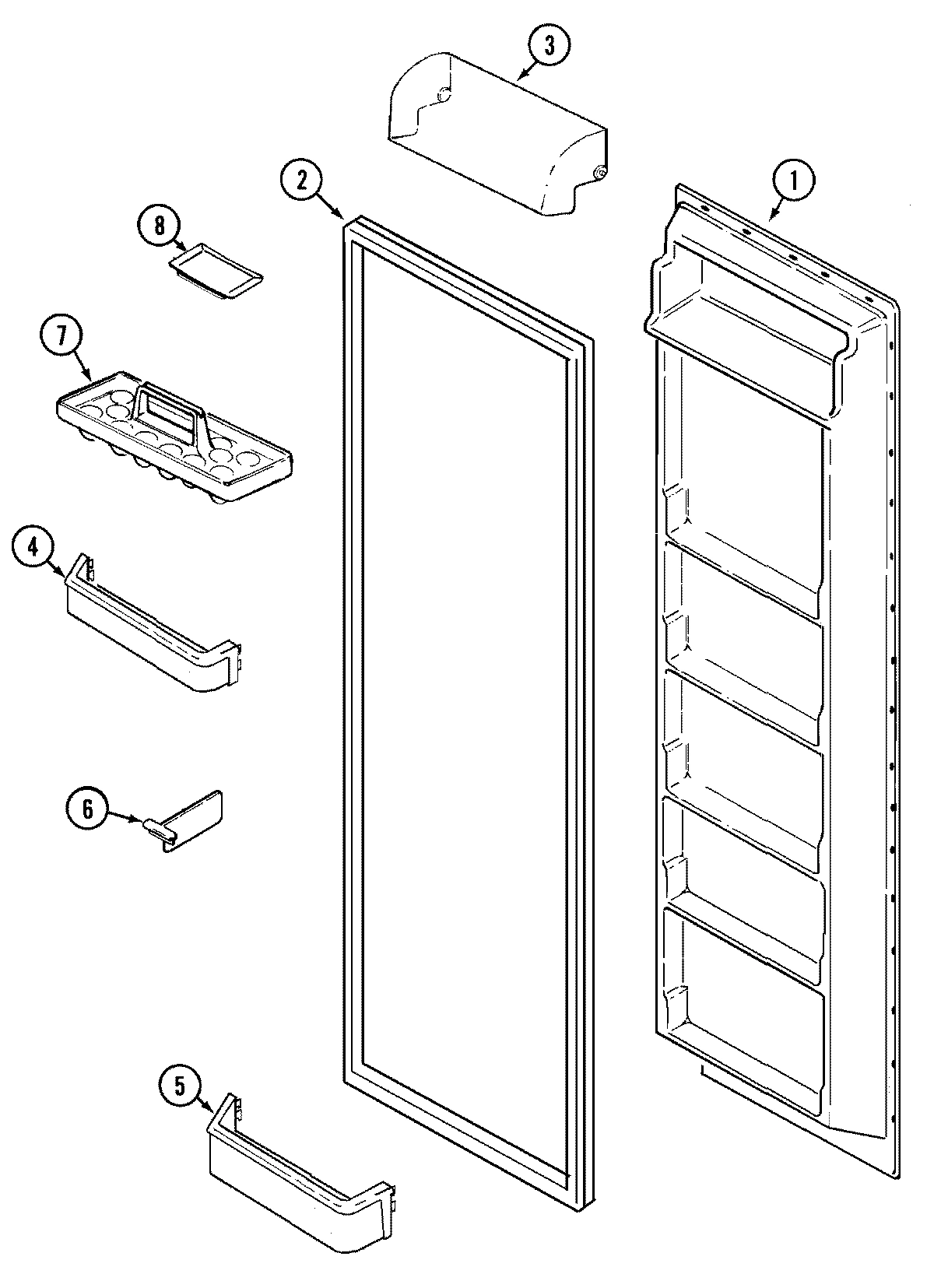 3
2
1
8
7
4
6
5