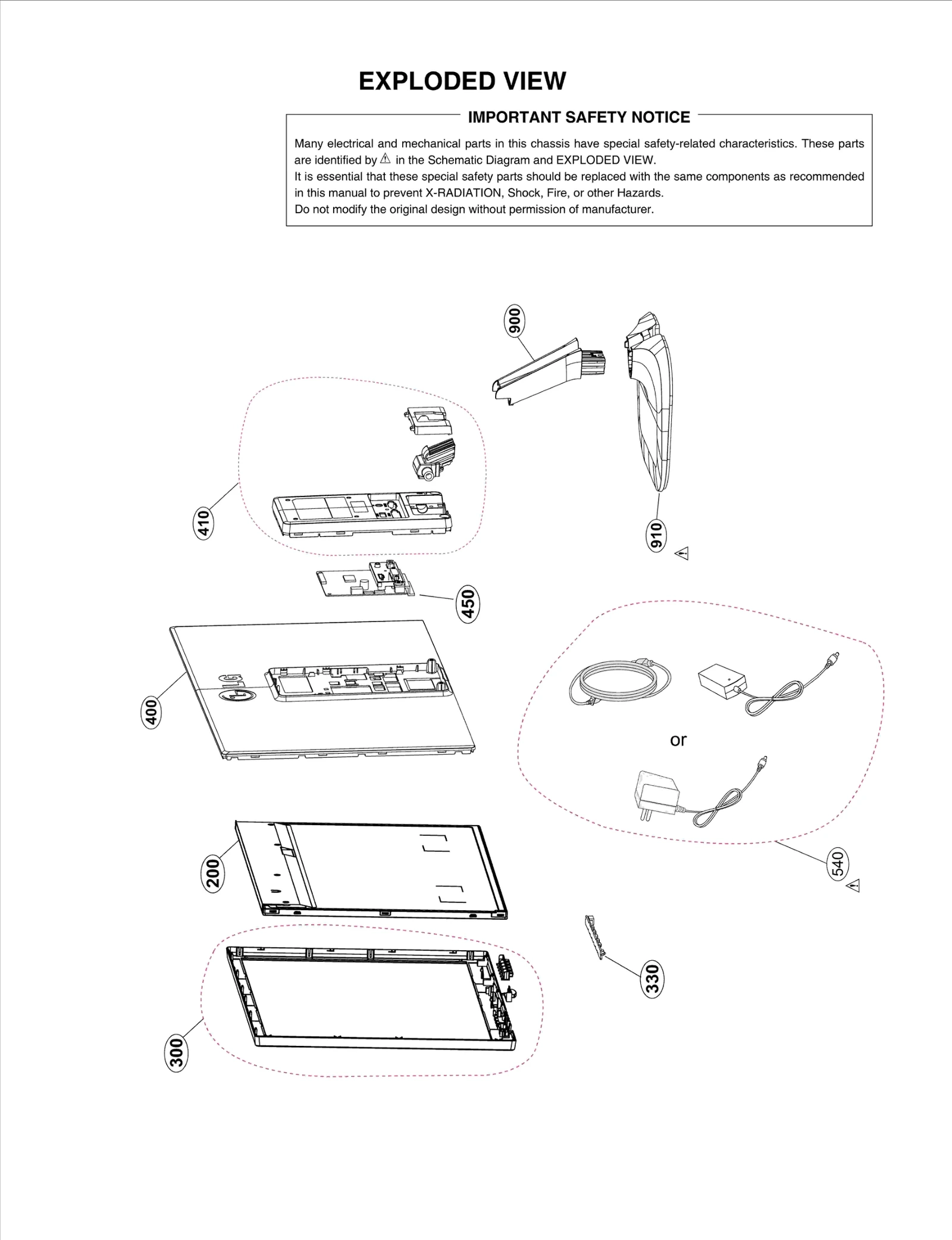 EXPLODED VIEW

IMPORTANT SAFETY NOTICE

Many electrical and mechanical parts in this chassis have special safety-related characteristics. These parts are identified by ⚠ in the Schematic Diagram and EXPLODED VIEW.
It is essential that these special safety parts should be replaced with the same components as recommended in this manual to prevent X-RADIATION, Shock, Fire, or other Hazards.
Do not modify the original design without permission of manufacturer.

900

910

410

450

400

LG

or

540

200

330

300