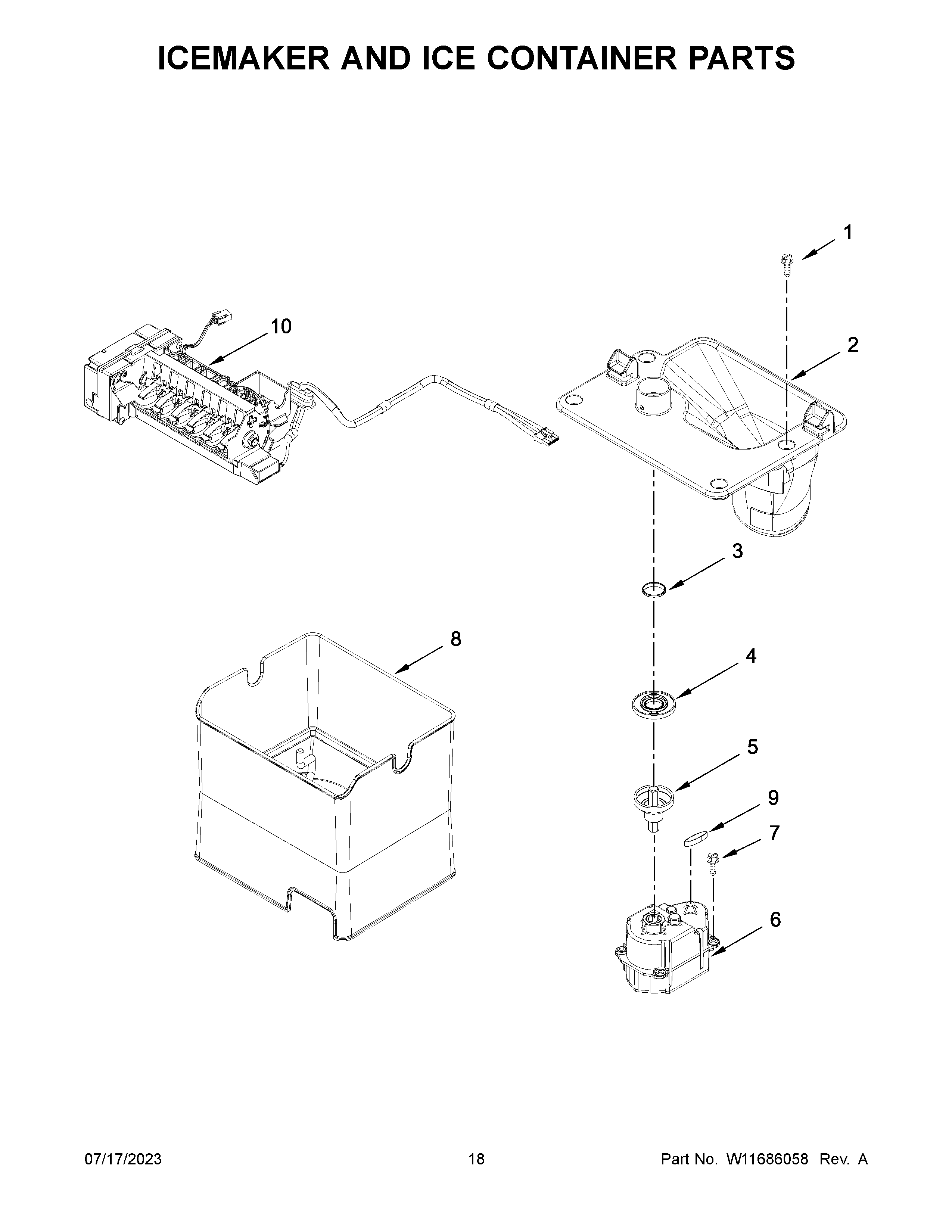 ICEMAKER AND ICE CONTAINER PARTS

1

10

2

3

8

4

5

9

7

6

07/17/2023

18

Part No. W11686058 Rev. A