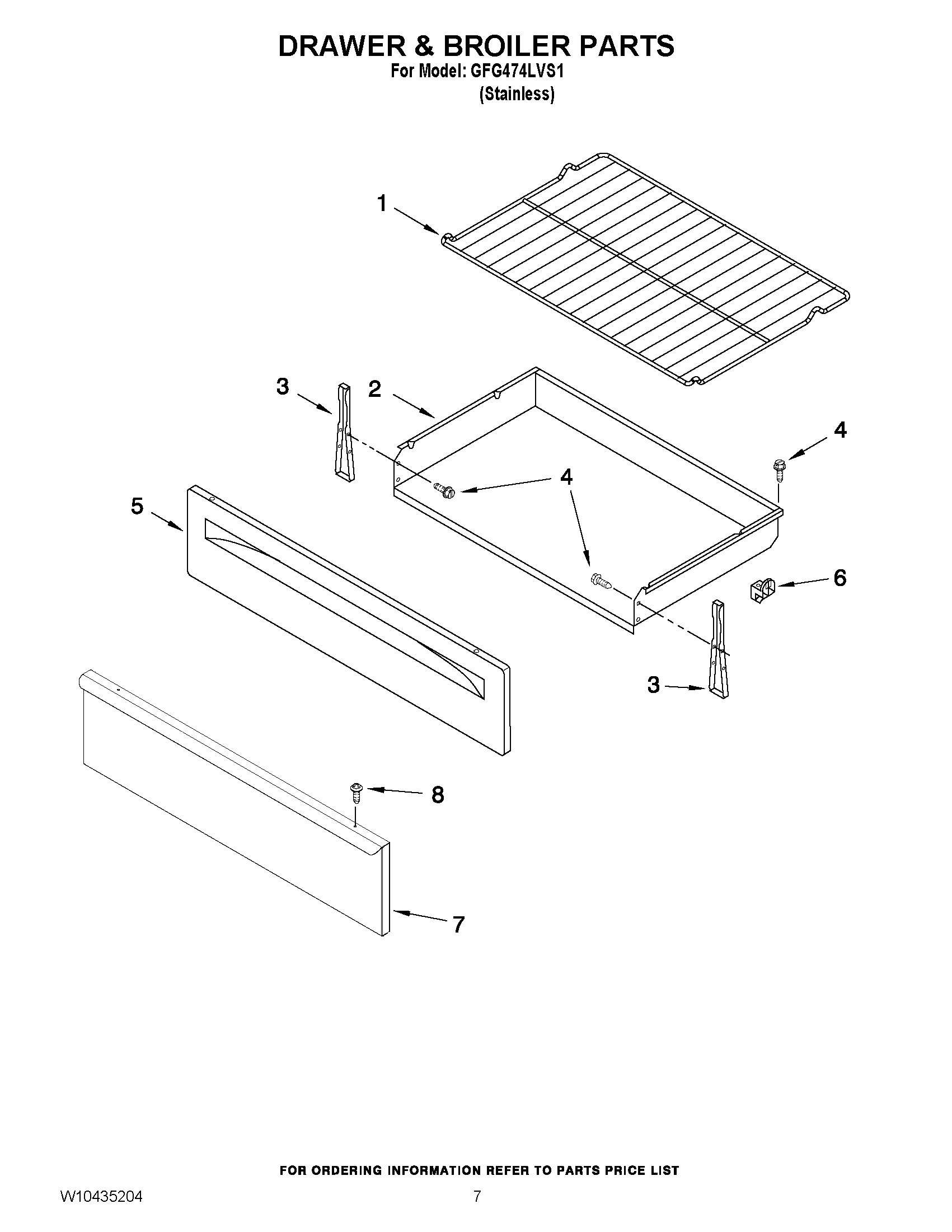 DRAWER & BROILER PARTS
For Model: GFG474LVS1
(Stainless)

1

3

2

4

4

5

6

3

8

7

FOR ORDERING INFORMATION REFER TO PARTS PRICE LIST

W10435204

7