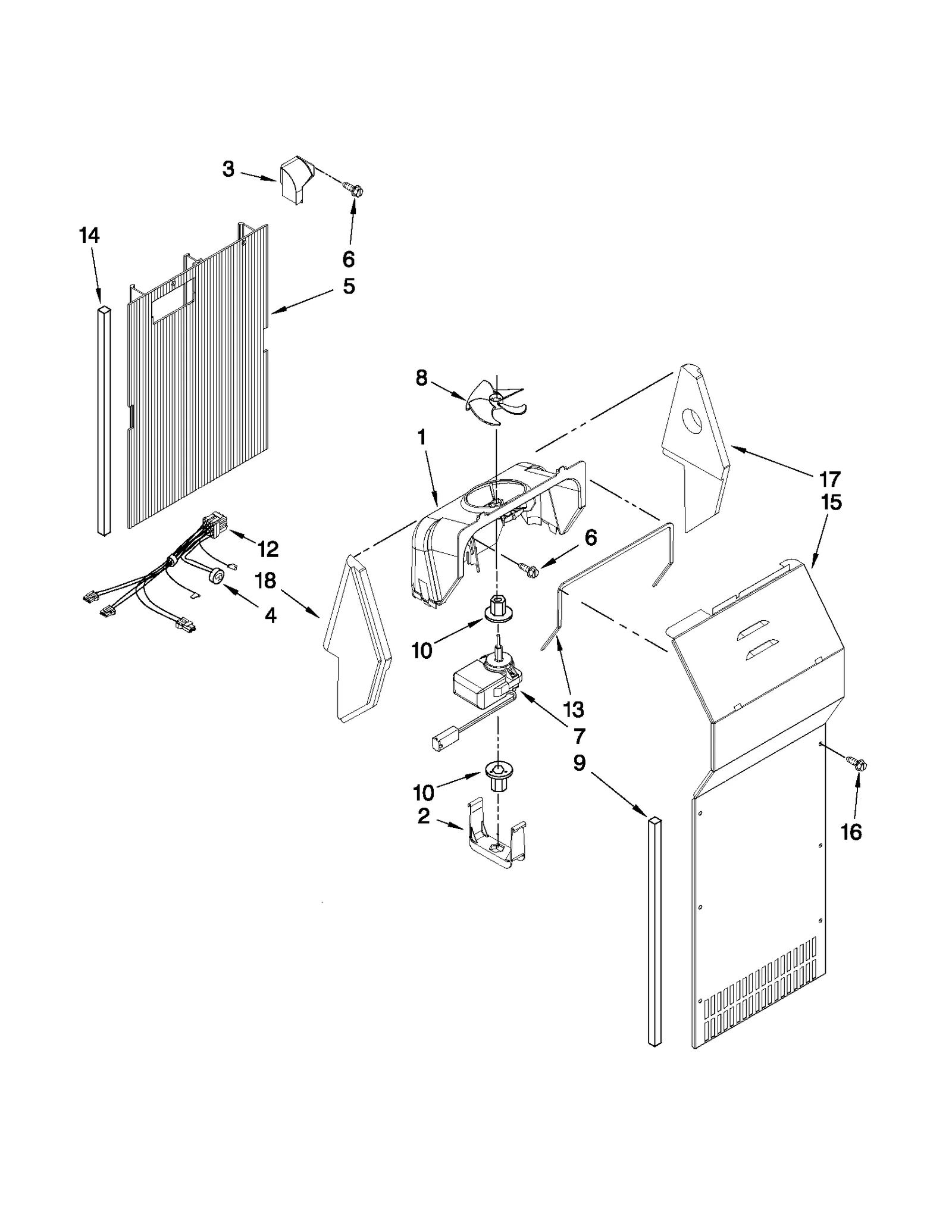 3
6
14
5
8
1
17
15
12
6
18
4
10
13
7
9
10
2
16