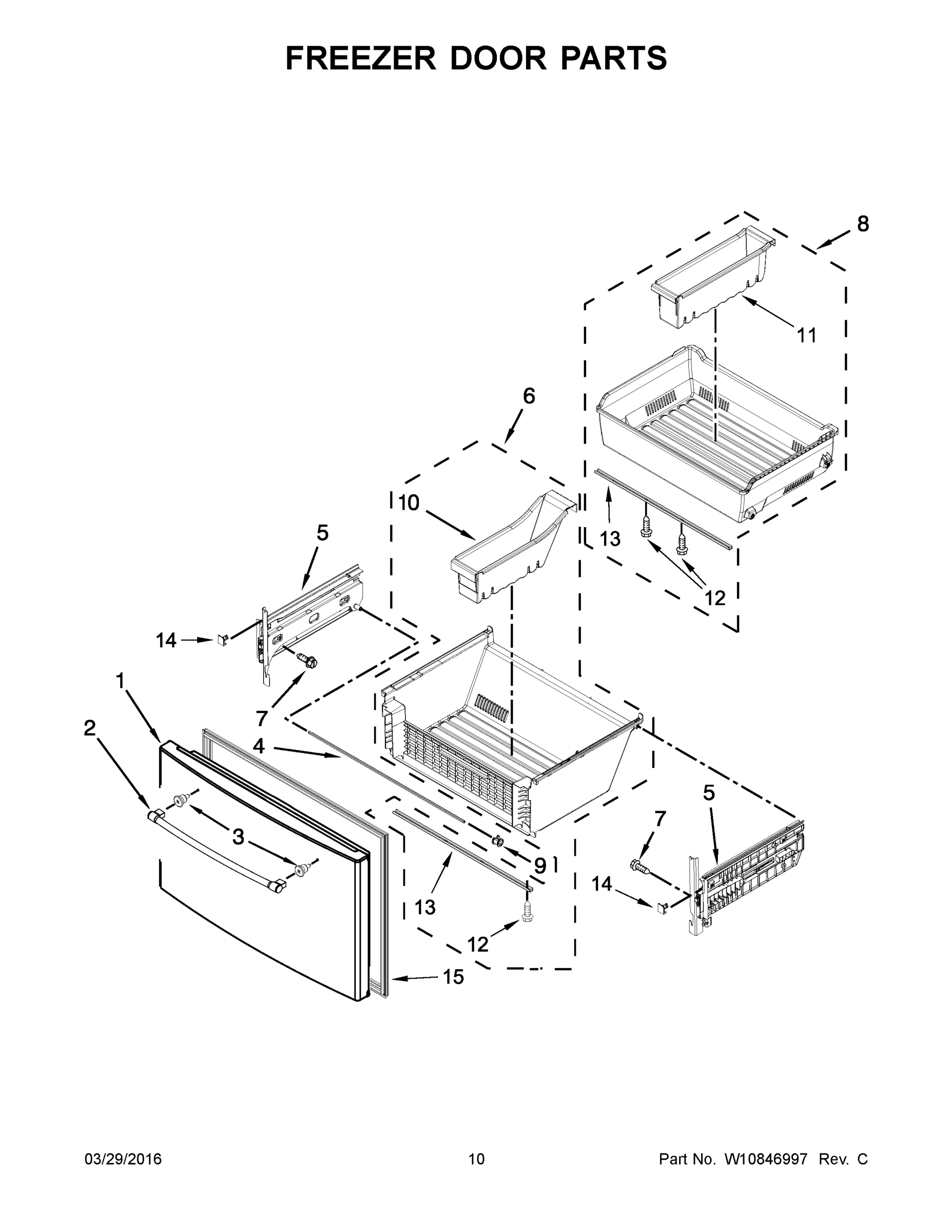 FREEZER DOOR PARTS

8

11

6

10

13

12

5

14

7

1

2

4

3

9

13

12

15

5

7

14

03/29/2016

10

Part No. W10846997 Rev. C