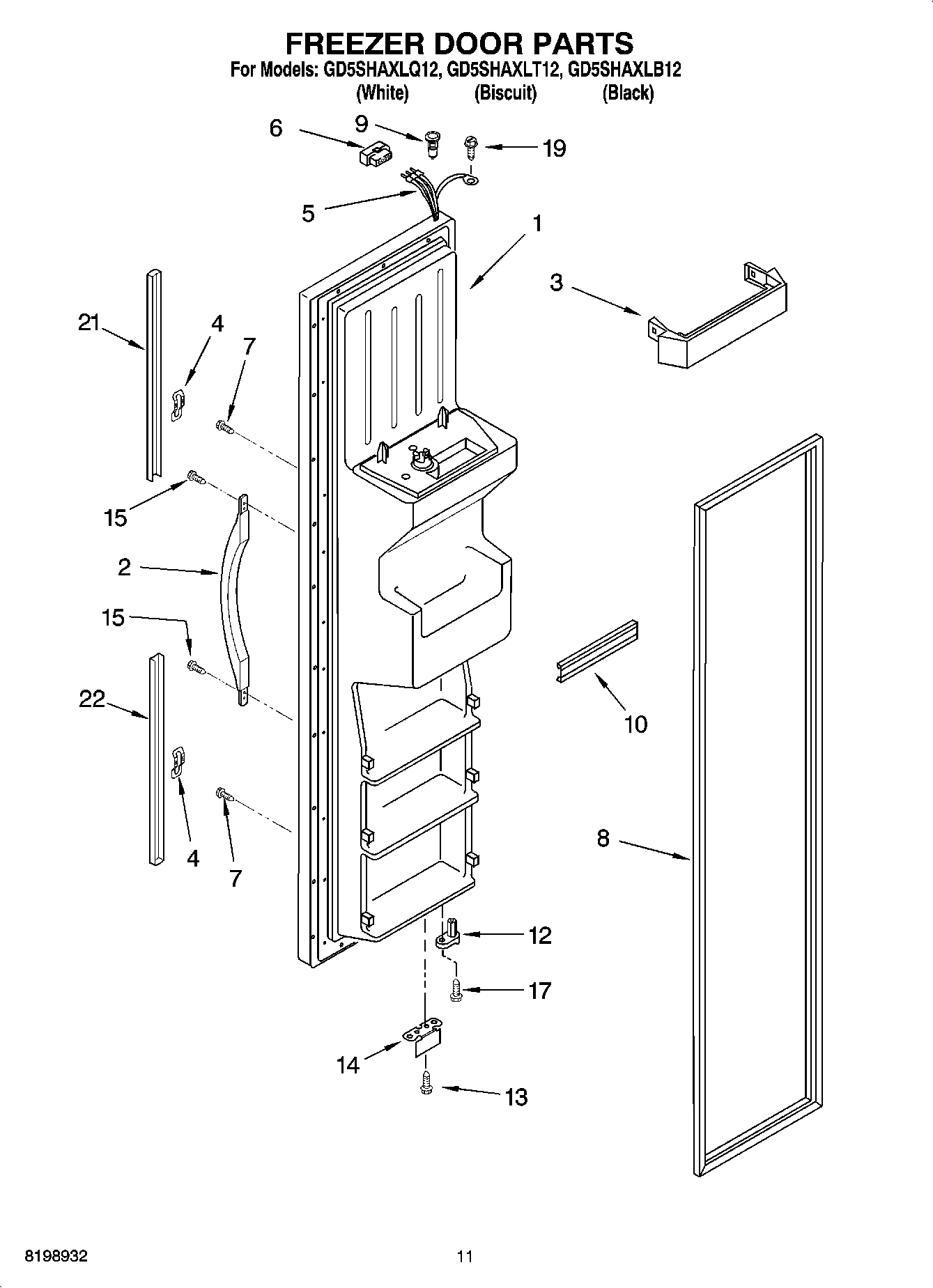 FREEZER DOOR PARTS

For Models: GD5SHAXLQ12, GD5SHAXLT12, GD5SHAXLB12
(White) (Biscuit) (Black)

6
9
19
5
1
3
21
4
7
15
2
15
22
4
7
10
8
12
17
14
13

8198932

11