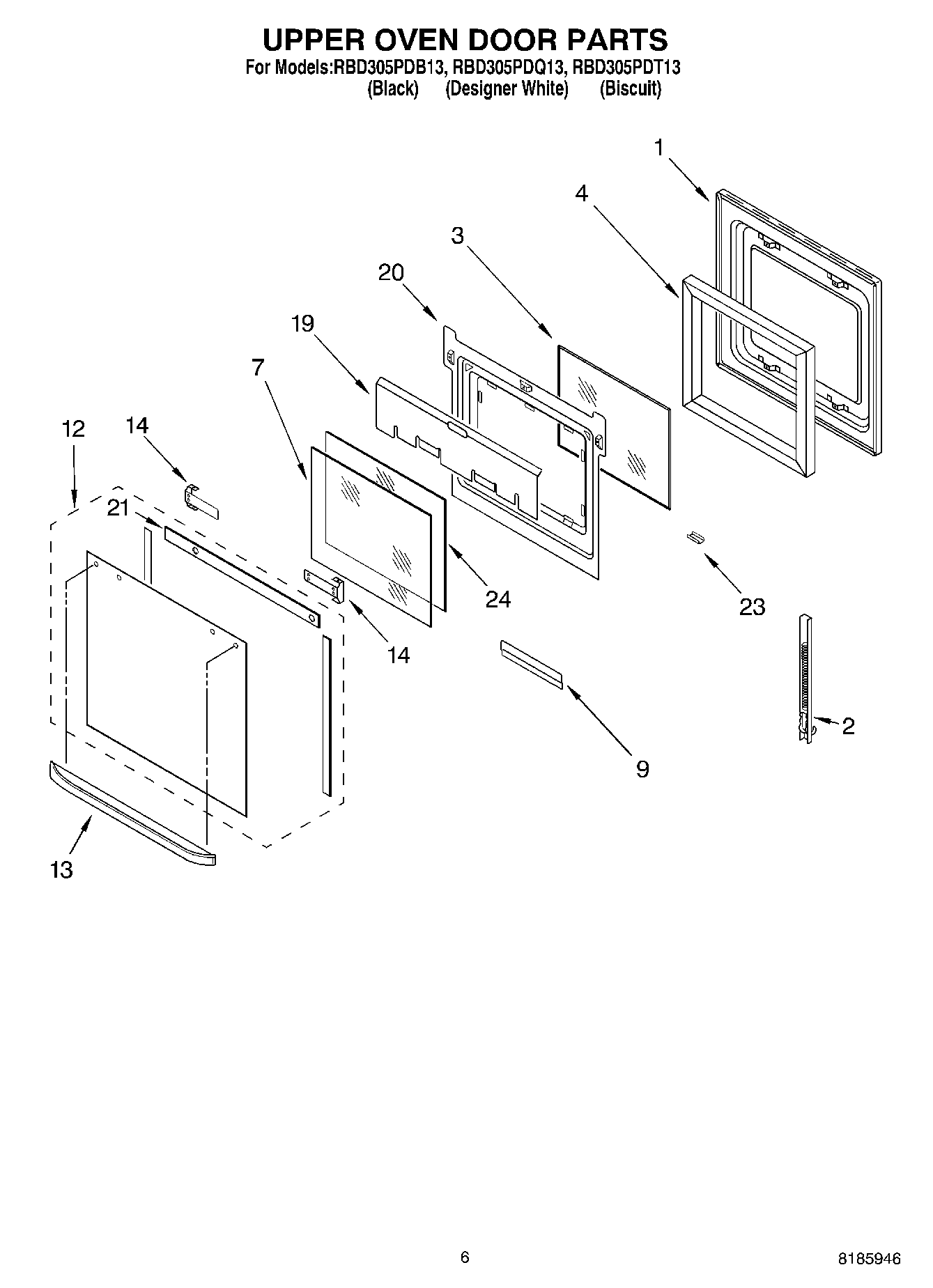 UPPER OVEN DOOR PARTS
For Models:RBD305PDB13, RBD305PDQ13, RBD305PDT13
(Black) (Designer White) (Biscuit)

1
4
3
20
19
7
12
14
21
24
14
23
2
9
13

6

8185946