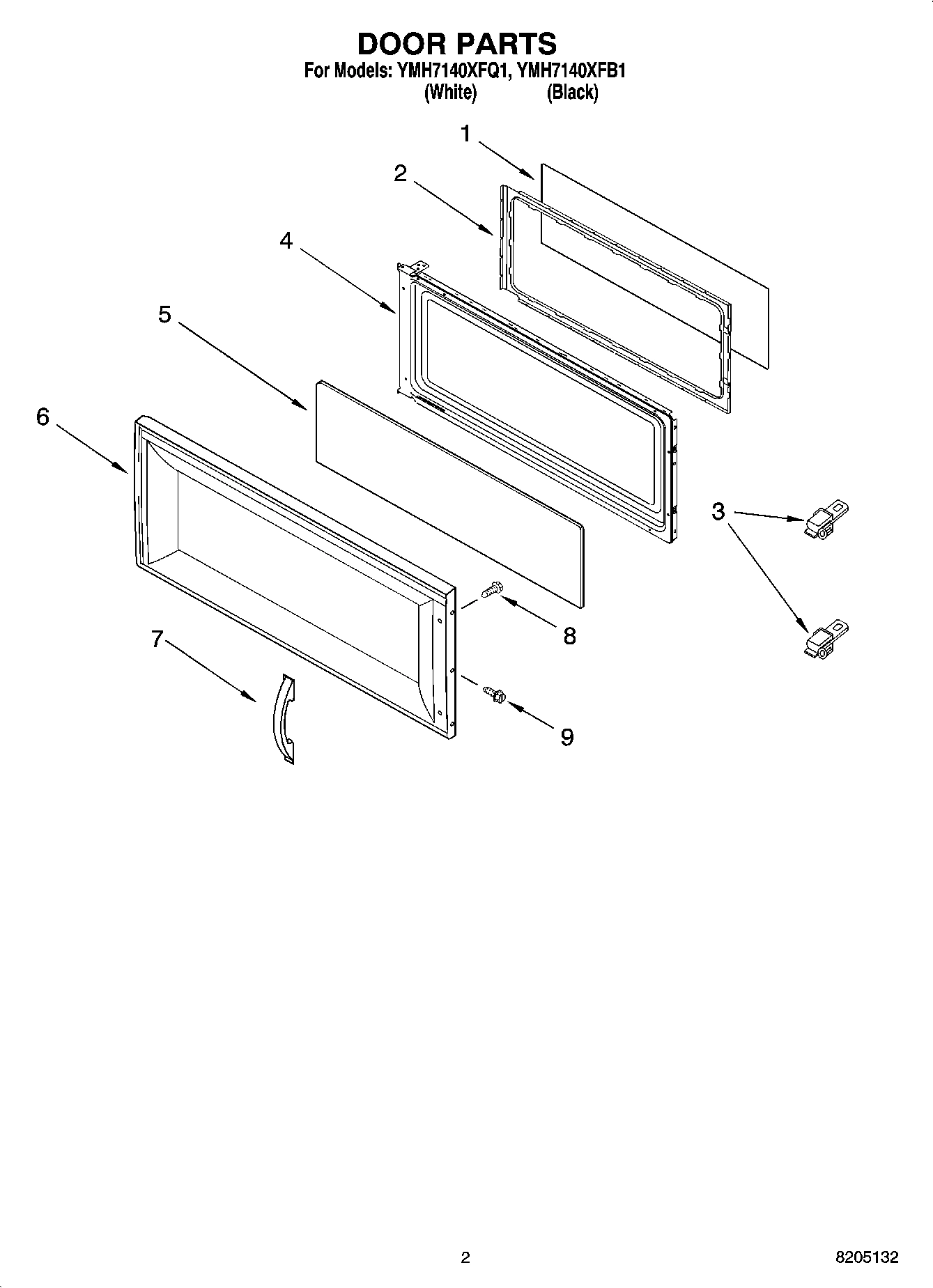 DOOR PARTS
For Models: YMH7140XFQ1, YMH7140XFB1
(White) (Black)

1
2
4
5
6
3
8
7
9

2

8205132