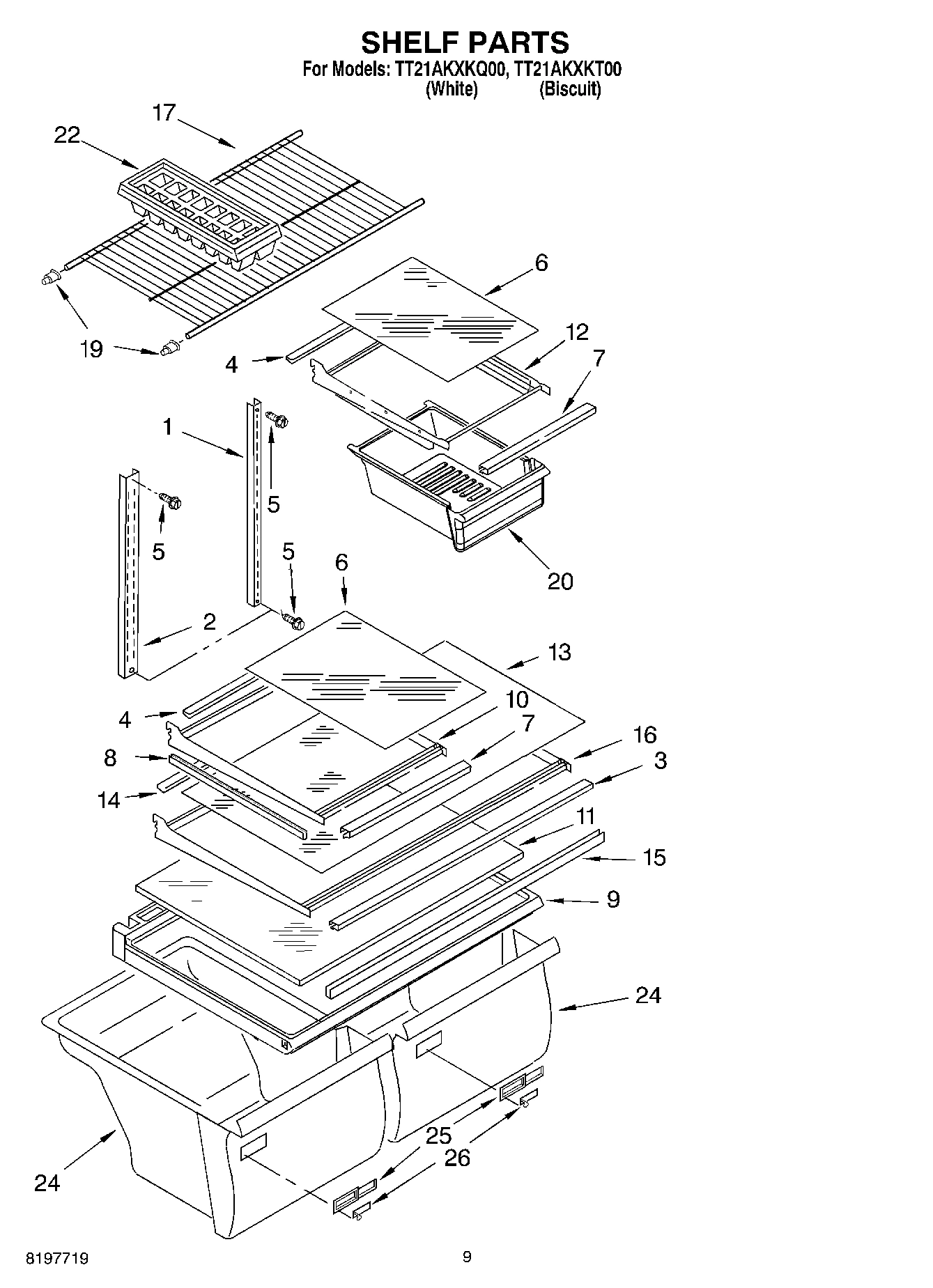 SHELF PARTS
For Models: TT21AKXKQ00, TT21AKXKT00
(White) (Biscuit)

17
22
6
19
4
12
7
1
5
5
5
20
6
2
13
4
10
7
16
8
3
14
11
15
9
24
25
26
24

8197719
9