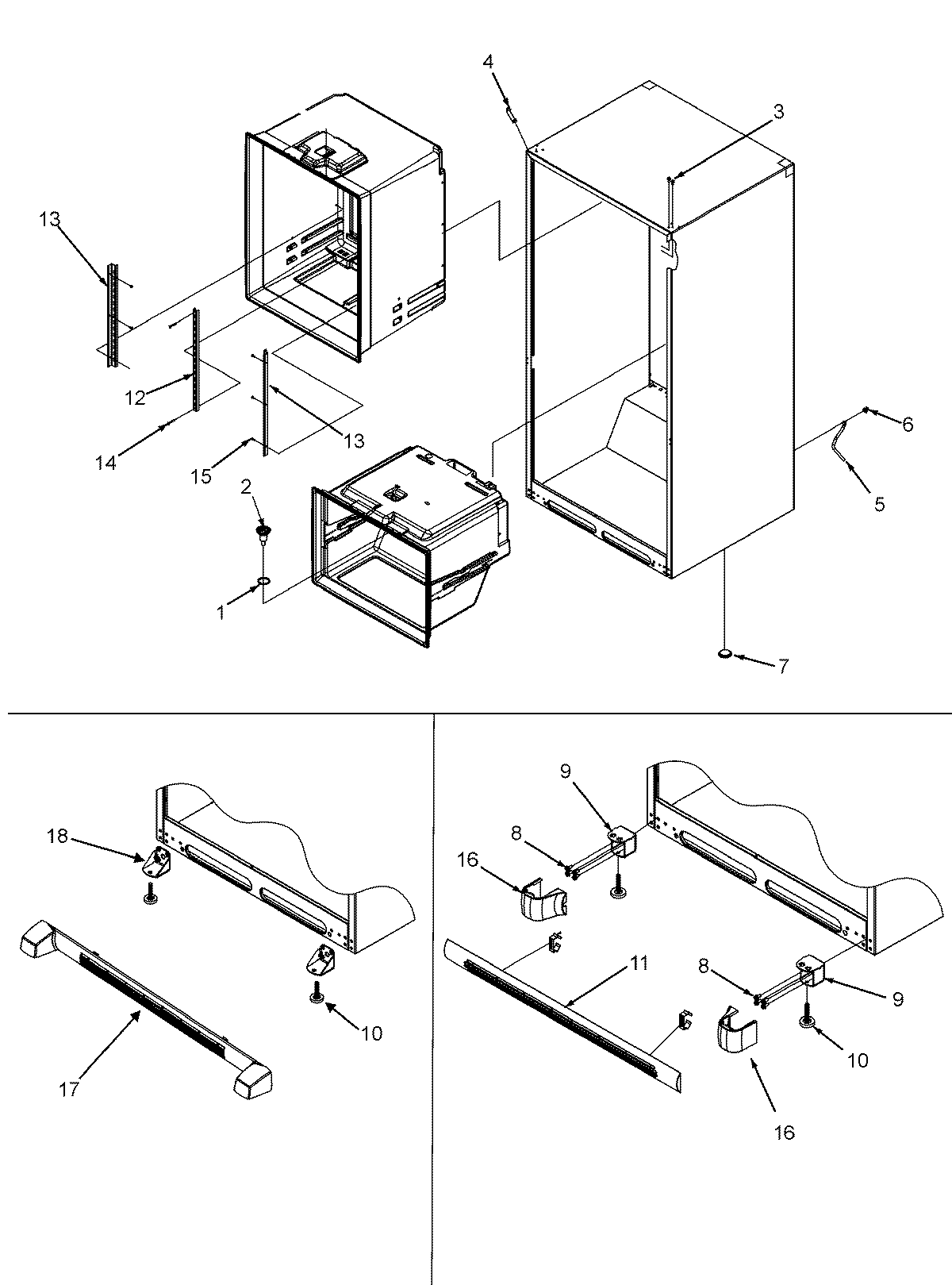 4
3
13
12
13
14
15
6
5
2
1
7
18
10
17
9
8
16
11
8
9
10
16