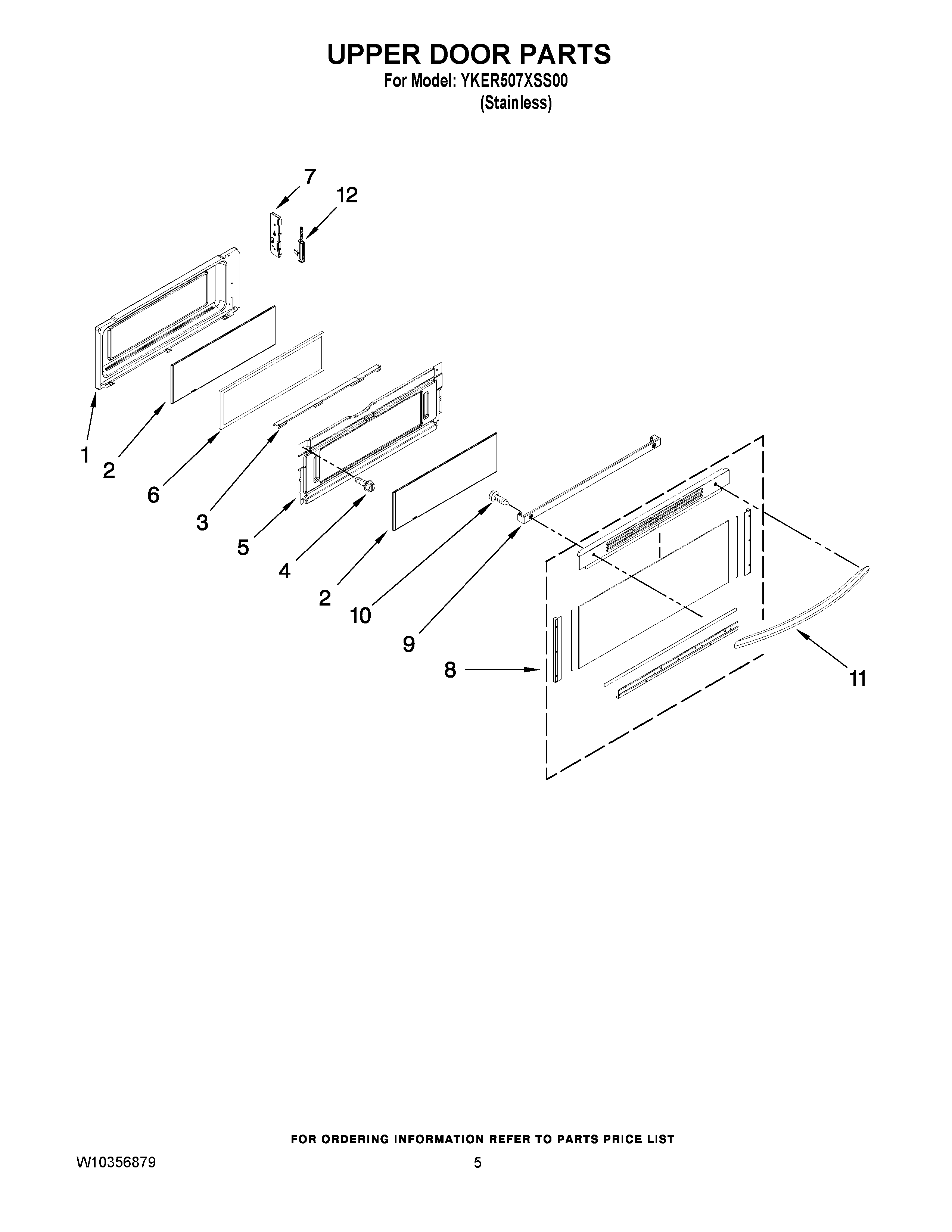 UPPER DOOR PARTS
For Model: YKER507XSS00
(Stainless)

7
12
1
2
6
3
5
4
2
10
9
8
11

FOR ORDERING INFORMATION REFER TO PARTS PRICE LIST

W10356879
5