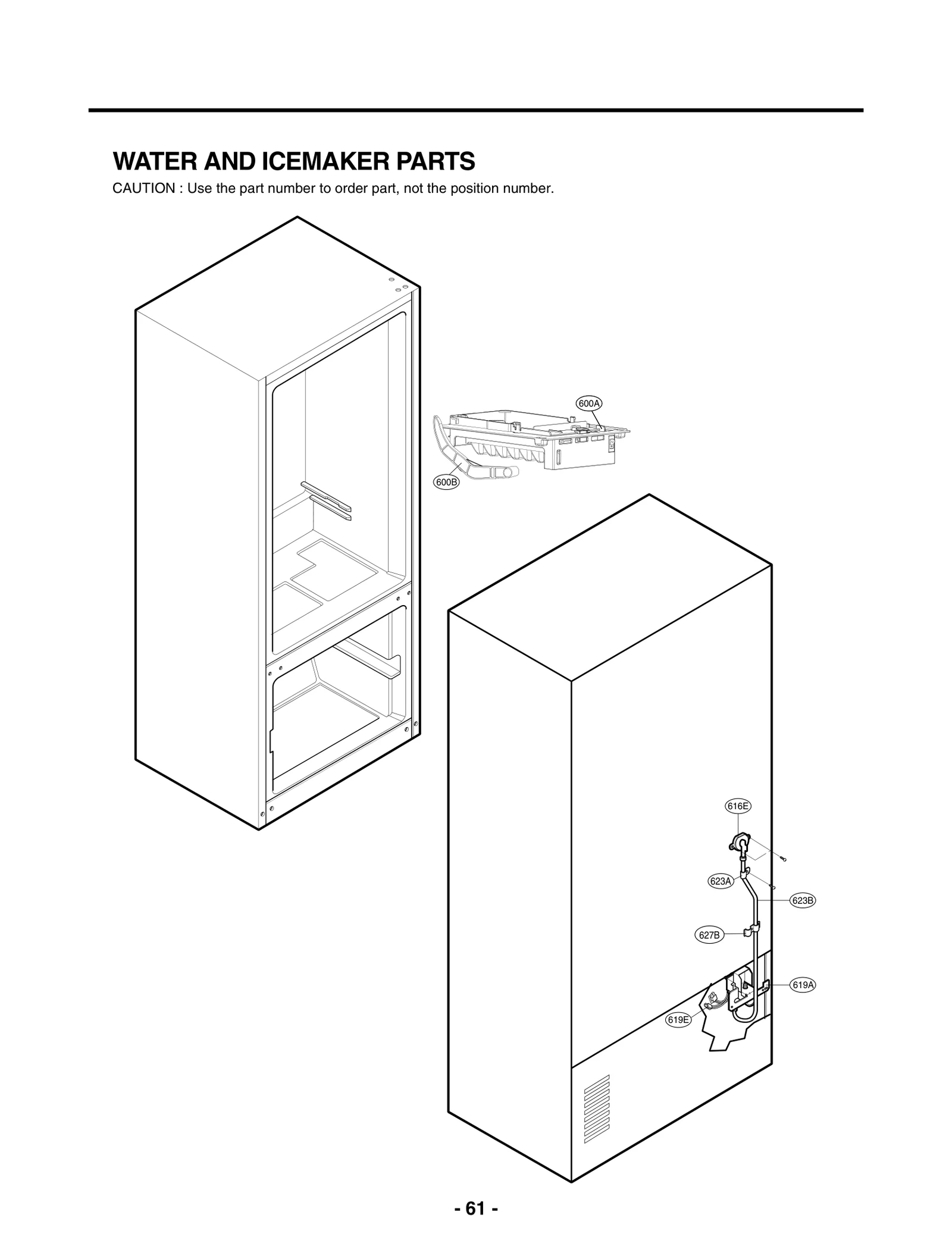 WATER AND ICEMAKER PARTS

CAUTION : Use the part number to order part, not the position number.

600A

600B

616E

623A

623B

627B

619A

619E

- 61 -