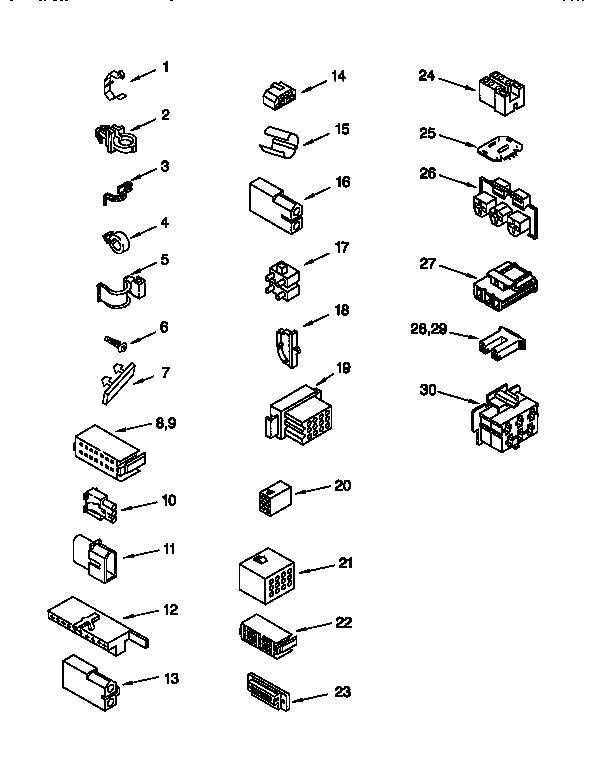 1
2
3
4
5
6
7
8,9
10
11
12
13
14
15
16
17
18
19
20
21
22
23
24
25
26
27
28,29
30