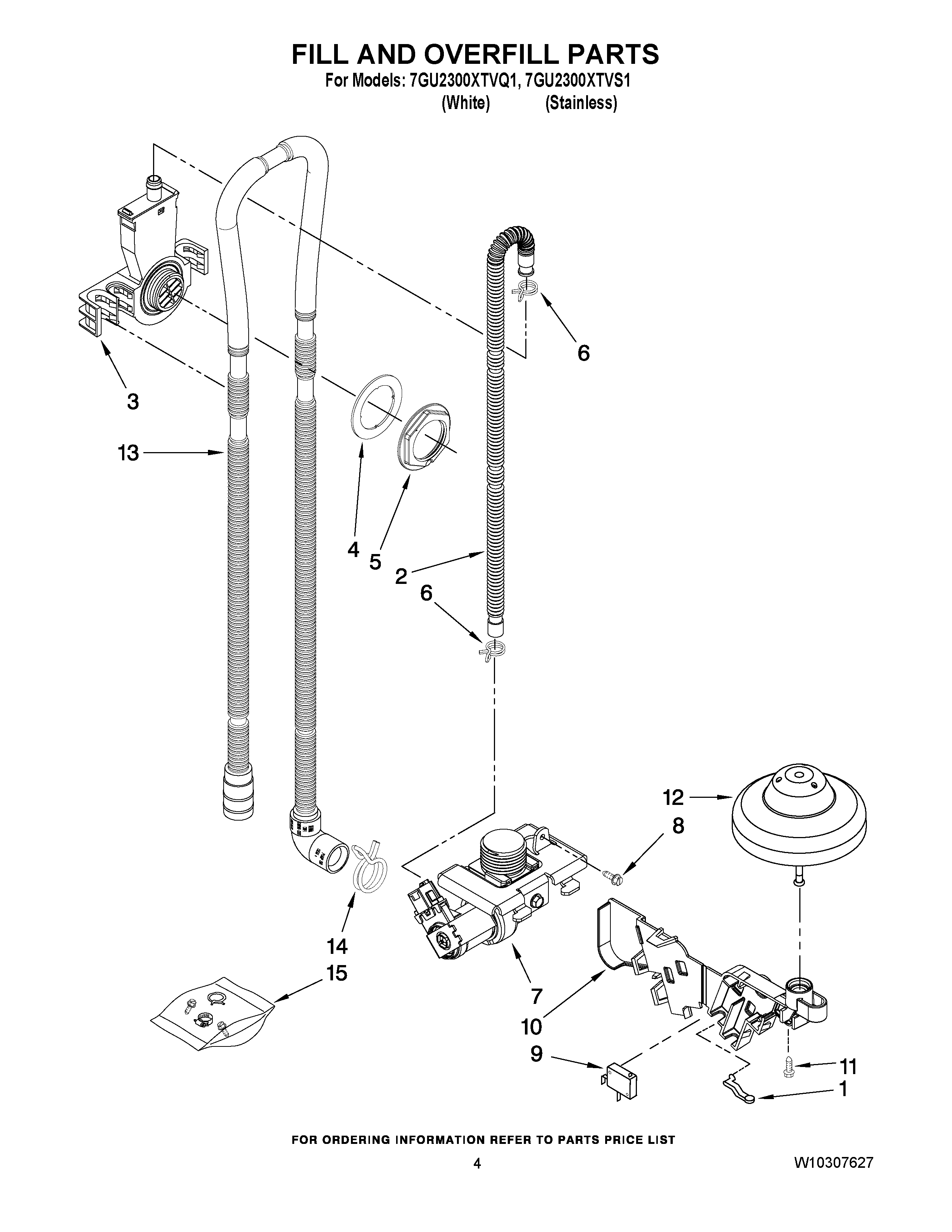 FILL AND OVERFILL PARTS

For Models: 7GU2300XTVQ1, 7GU2300XTVS1
(White) (Stainless)

6

3

13

4

5

2

6

12

8

14

15

7

10

9

11

1

FOR ORDERING INFORMATION REFER TO PARTS PRICE LIST

4

W10307627