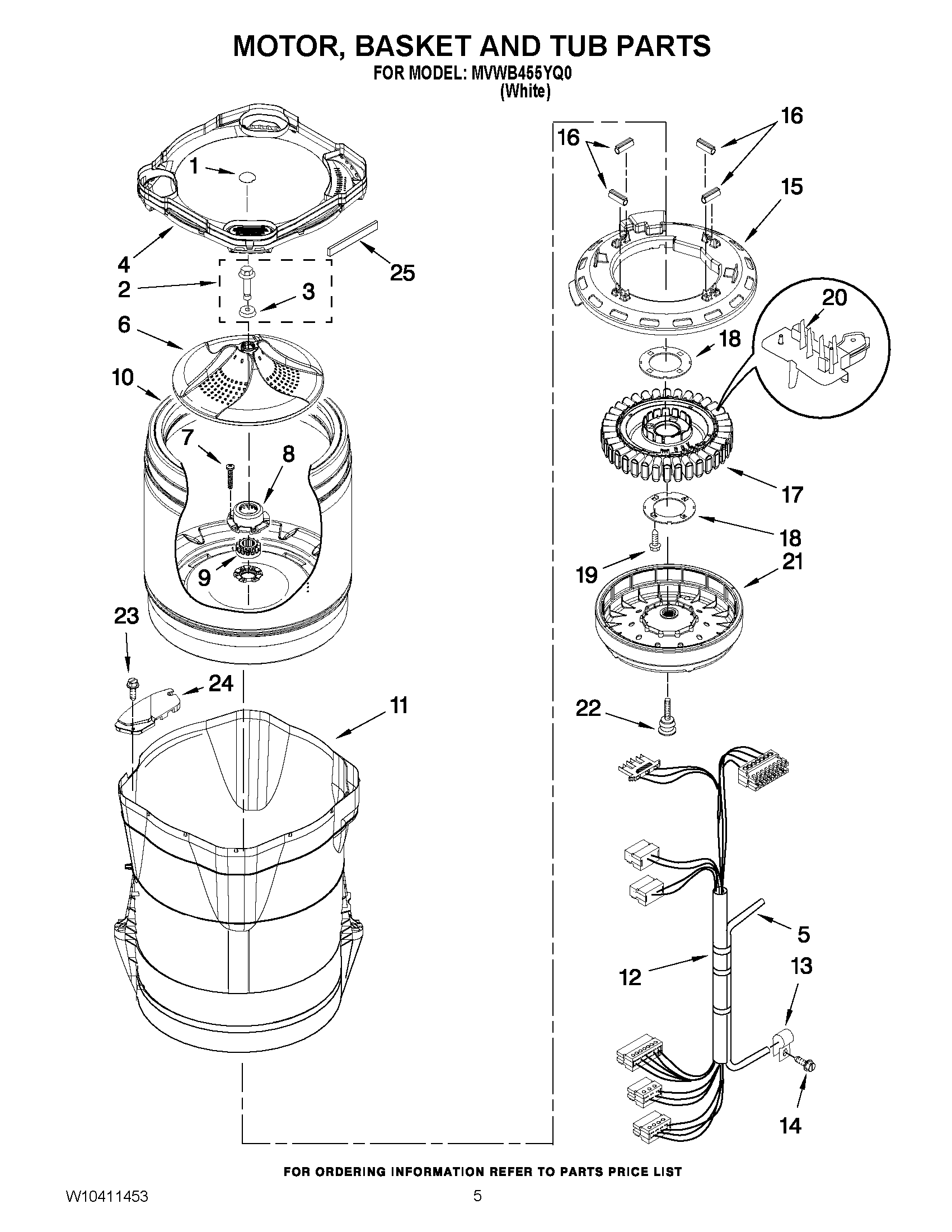 MOTOR, BASKET AND TUB PARTS
FOR MODEL: MVWB455YQ0
(White)

1
4
2
3
25
6
10
7
8
9
23
24
11

16
16
15
20
18
17
18
19
21
22
5
12
13
14

FOR ORDERING INFORMATION REFER TO PARTS PRICE LIST

W10411453
5