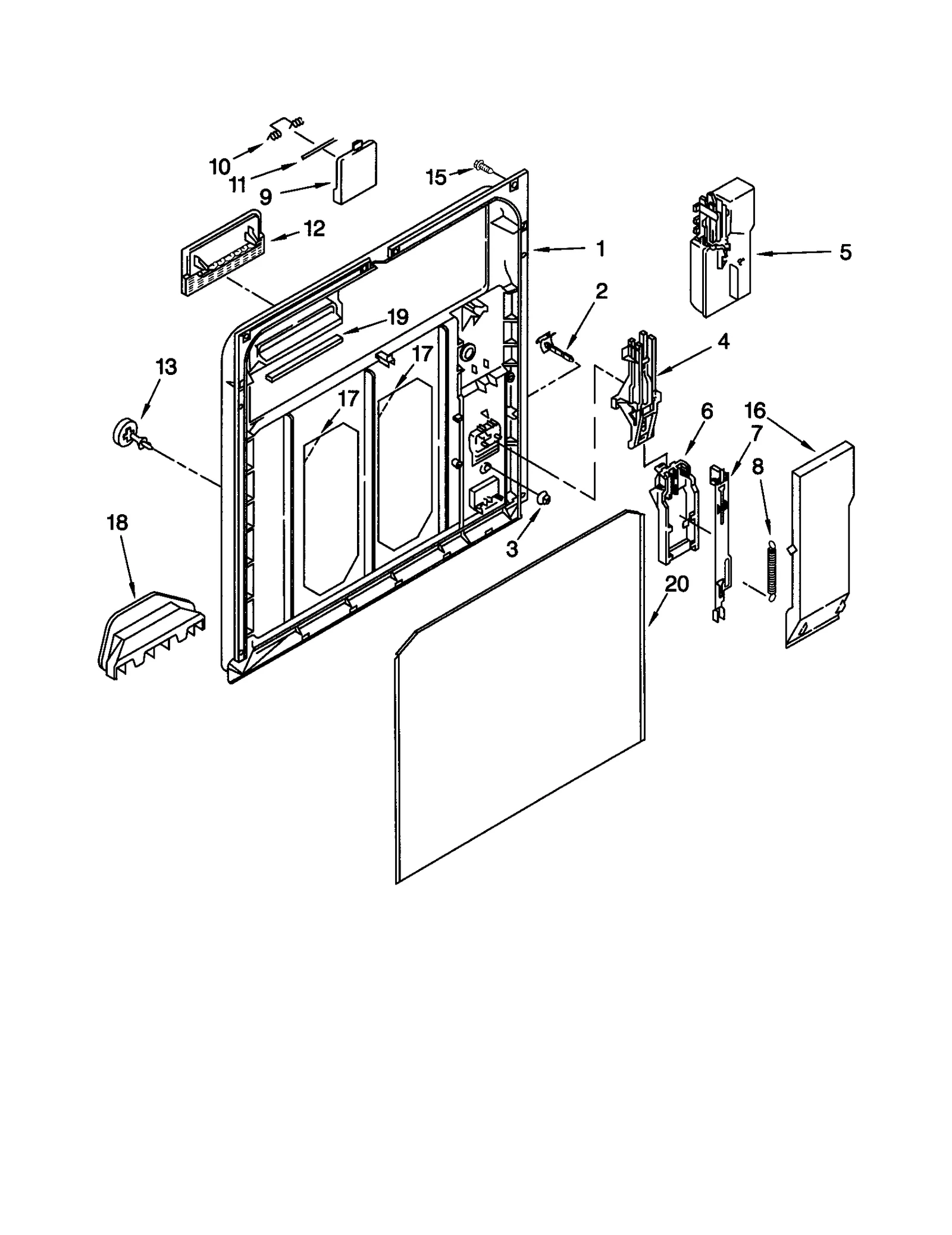 10
11
9
15
12
1
5
2
19
4
13
17
17
6
16
7
8
18
3
20