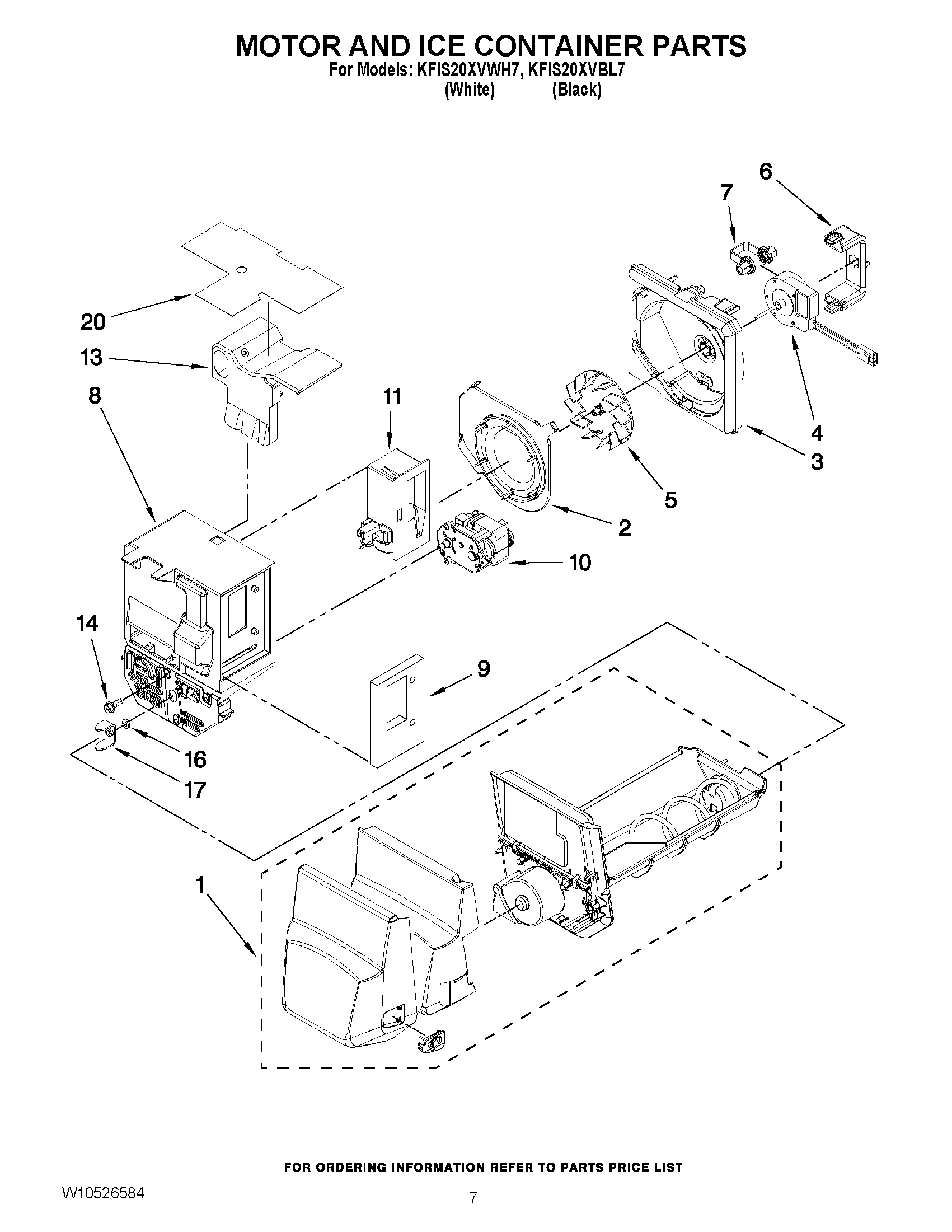 MOTOR AND ICE CONTAINER PARTS
For Models: KFIS20XVWH7, KFIS20XVBL7
(White) (Black)

6
7
20
13
8
11
4
3
5
2
10
14
9
16
17
1

FOR ORDERING INFORMATION REFER TO PARTS PRICE LIST

W10526584

7