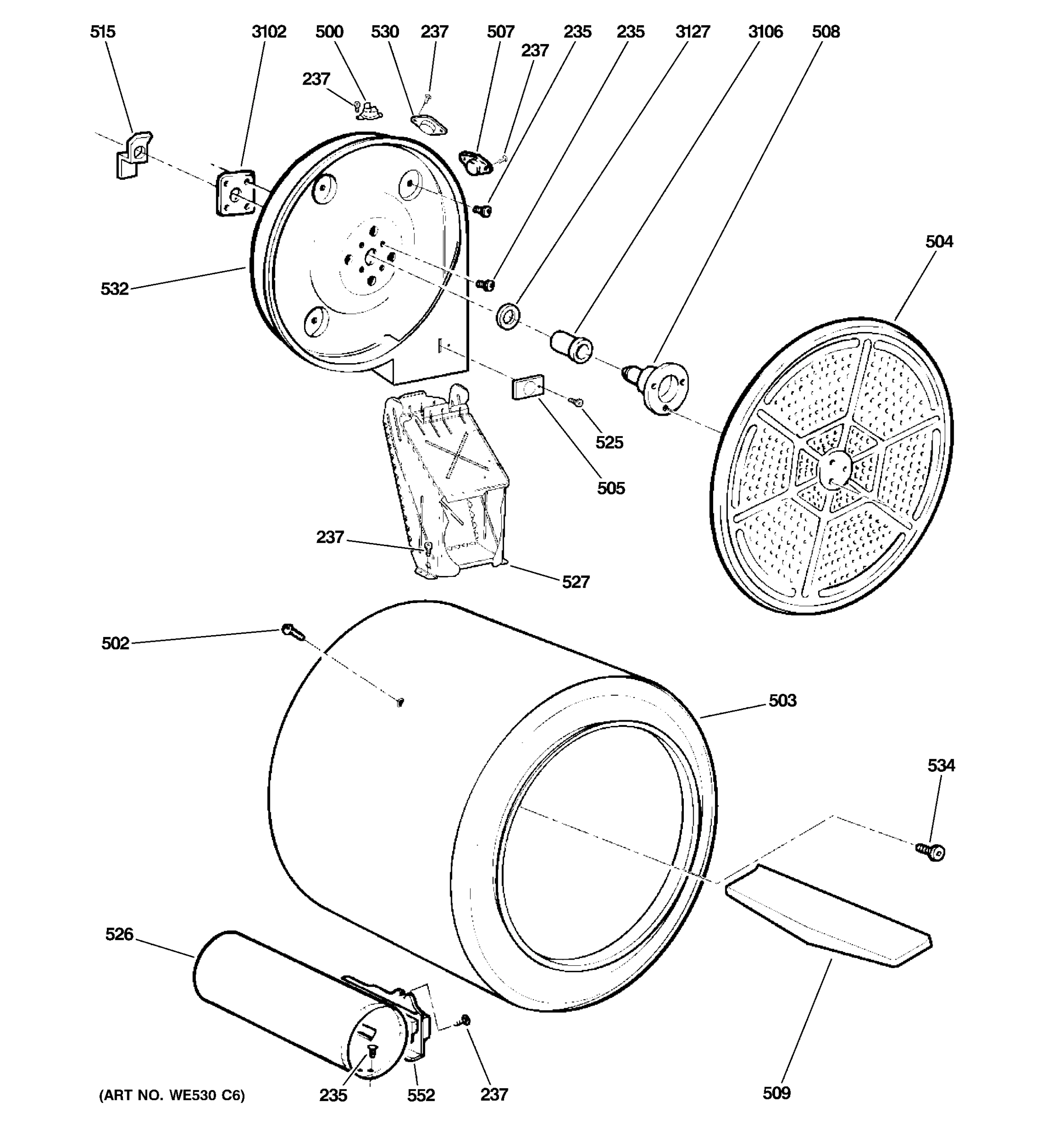 515
3102
500
530
237
507
235
235
3127
3106
508
237
237
504
532
525
505
237
527
502
503
534
526
235
552
237
509
(ART NO. WE530 C6)