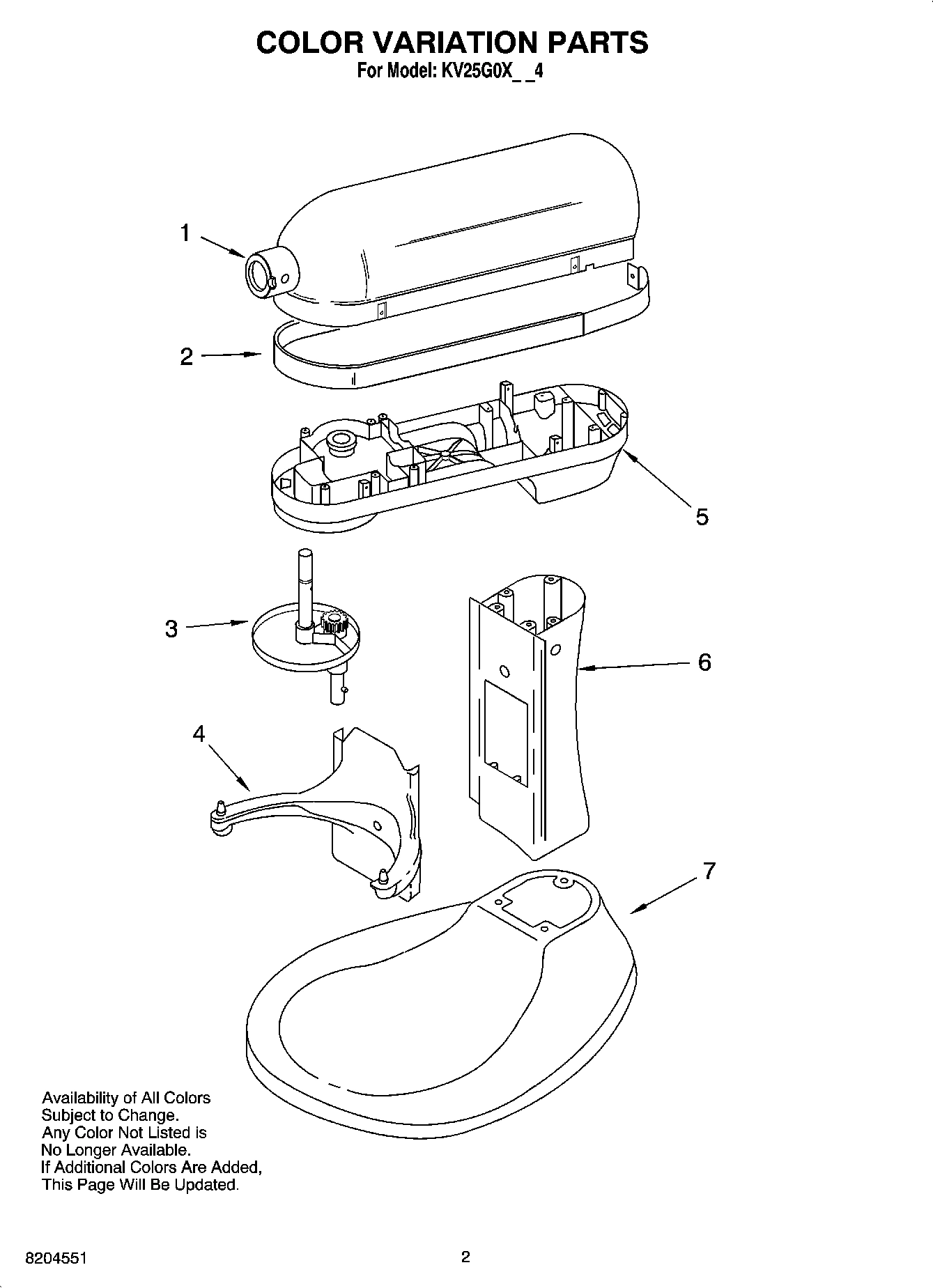 COLOR VARIATION PARTS
For Model: KV25G0X_ _4

1

2

5

3

6

4

7

Availability of All Colors Subject to Change. Any Color Not Listed is No Longer Available. If Additional Colors Are Added, This Page Will Be Updated.

8204551

2