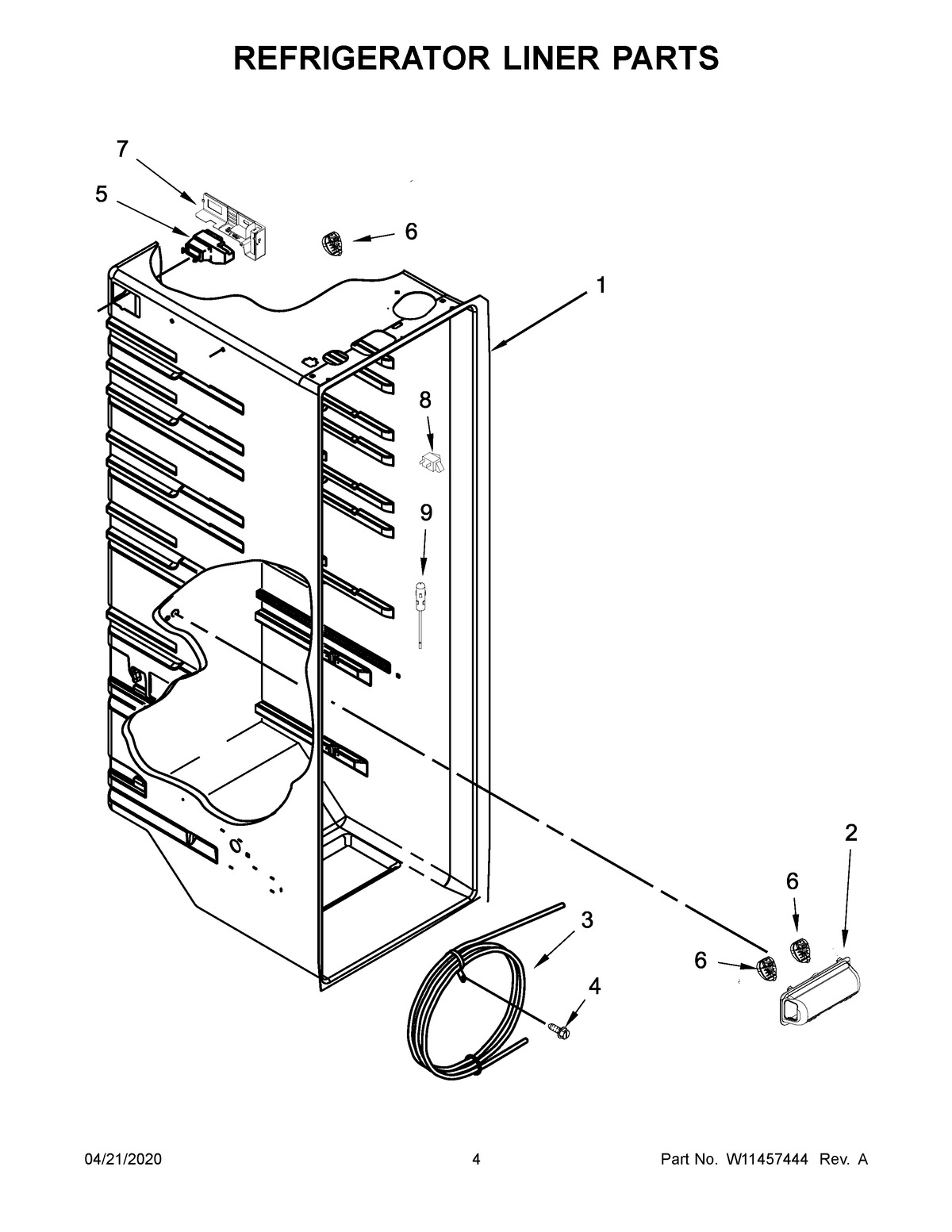 REFRIGERATOR LINER PARTS

7

5

6

1

8

9

2

6

3

6

4

04/21/2020

4

Part No. W11457444 Rev. A