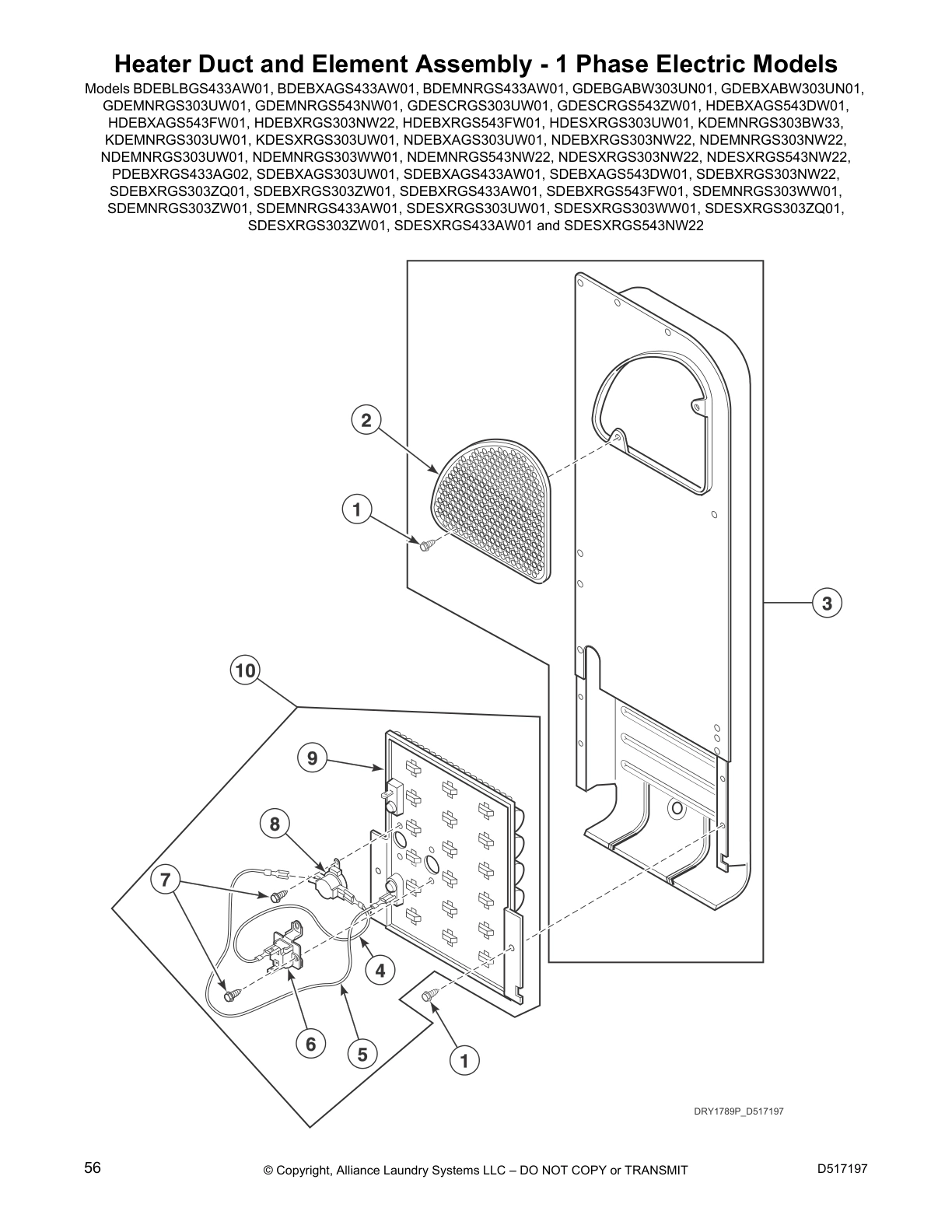 Heater Duct and Element Assembly - 1 Phase Electric Models

Models BDEBLBGS433AW01, BDEBXAGS433AW01, BDEMNRGS433AW01, GDEBGABW303UN01, GDEBXABW303UN01, GDEMNRGS303UW01, GDEMNRGS543NW01, GDESCRGS303UW01, GDESCRGS543ZW01, HDEBXAGS543DW01, HDEBXAGS543FW01, HDEBXRGS303NW22, HDEBXRGS543FW01, HDESXRGS303UW01, KDEMNRGS303BW33, KDEMNRGS303UW01, KDESXRGS303UW01, NDEBXAGS303UW01, NDEBXRGS303NW22, NDEMNRGS303NW22, NDEMNRGS303UW01, NDEMNRGS303WW01, NDEMNRGS543NW22, NDESXRGS303NW22, NDESXRGS543NW22, PDEBXRGS433AG02, SDEBXAGS303UW01, SDEBXAGS433AW01, SDEBXAGS543DW01, SDEBXRGS303NW22, SDEBXRGS303ZQ01, SDEBXRGS303ZW01, SDEBXRGS433AW01, SDEBXRGS543FW01, SDEMNRGS303WW01, SDEMNRGS303ZW01, SDEMNRGS433AW01, SDESXRGS303UW01, SDESXRGS303WW01, SDESXRGS303ZQ01, SDESXRGS303ZW01, SDESXRGS433AW01 and SDESXRGS543NW22

2
1
3
10
9
8
7
4
6
5
1

DRY1789P_D517197

56
© Copyright, Alliance Laundry Systems LLC – DO NOT COPY or TRANSMIT
D517197