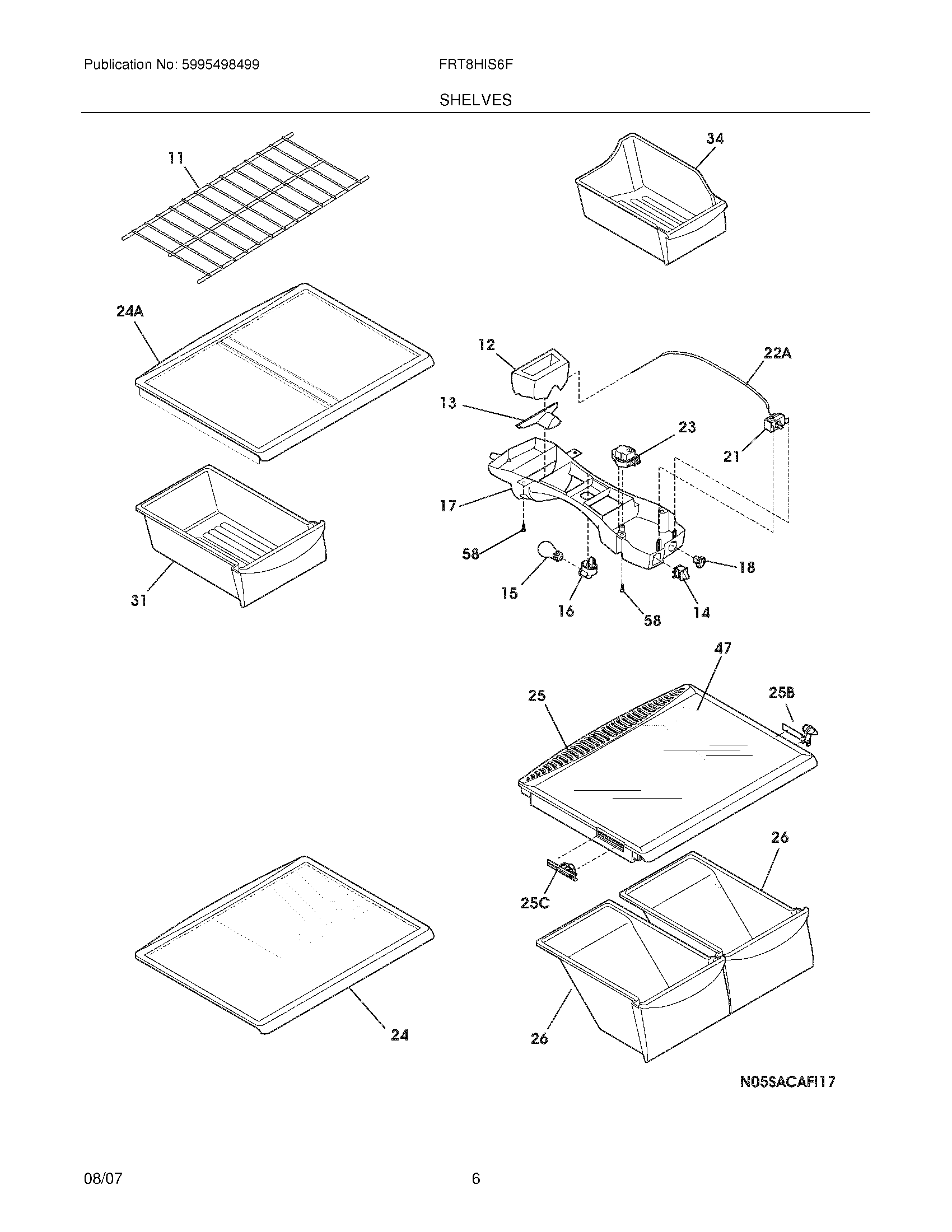 Publication No: 5995498499

FRT8HIS6F

SHELVES

11

34

24A

12

22A

13

23

21

17

58

18

15

16

58

14

31

47

25

25B

26

25C

24

26

N05SACAFI17

08/07

6