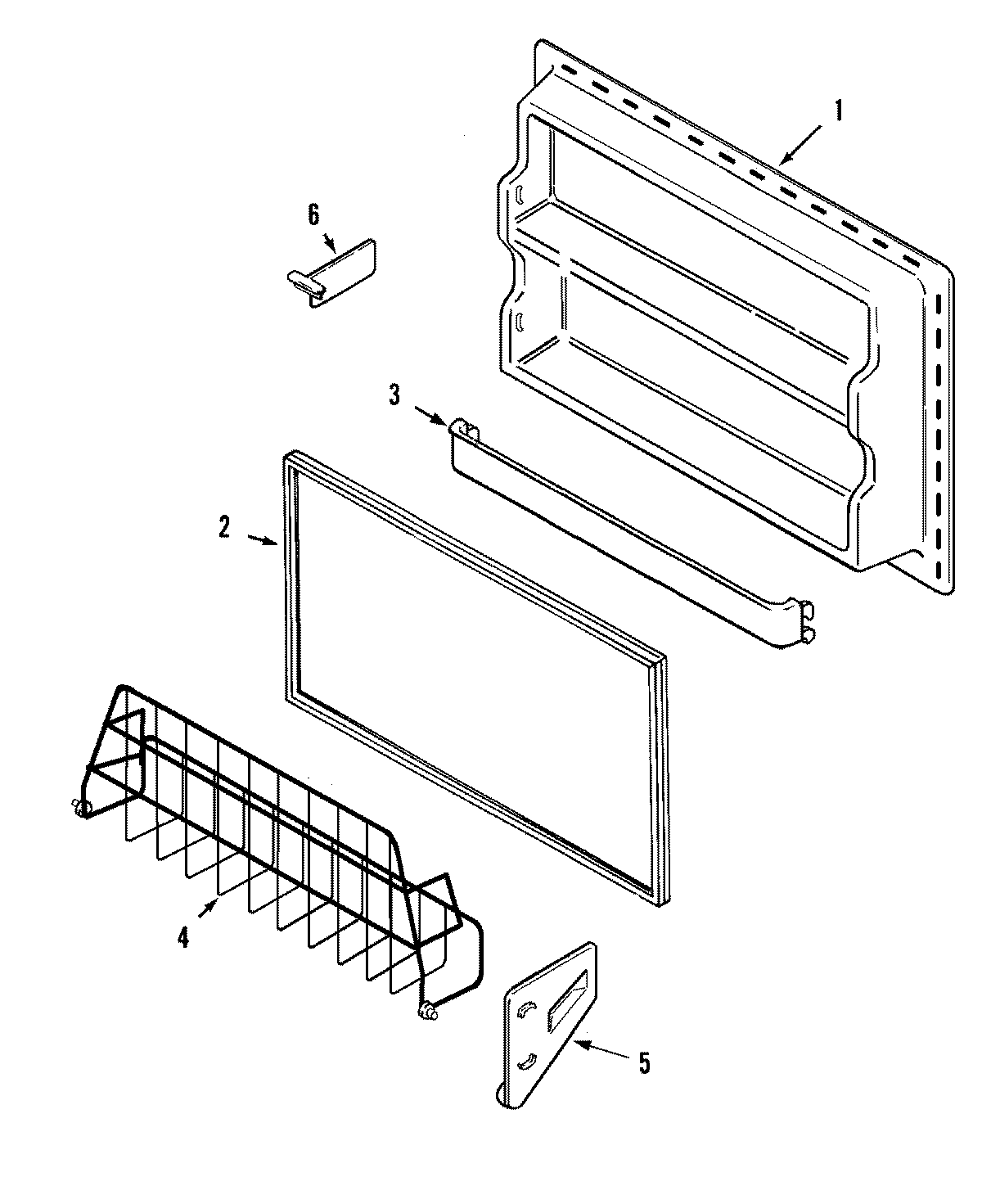 1
6
3
2
4
5