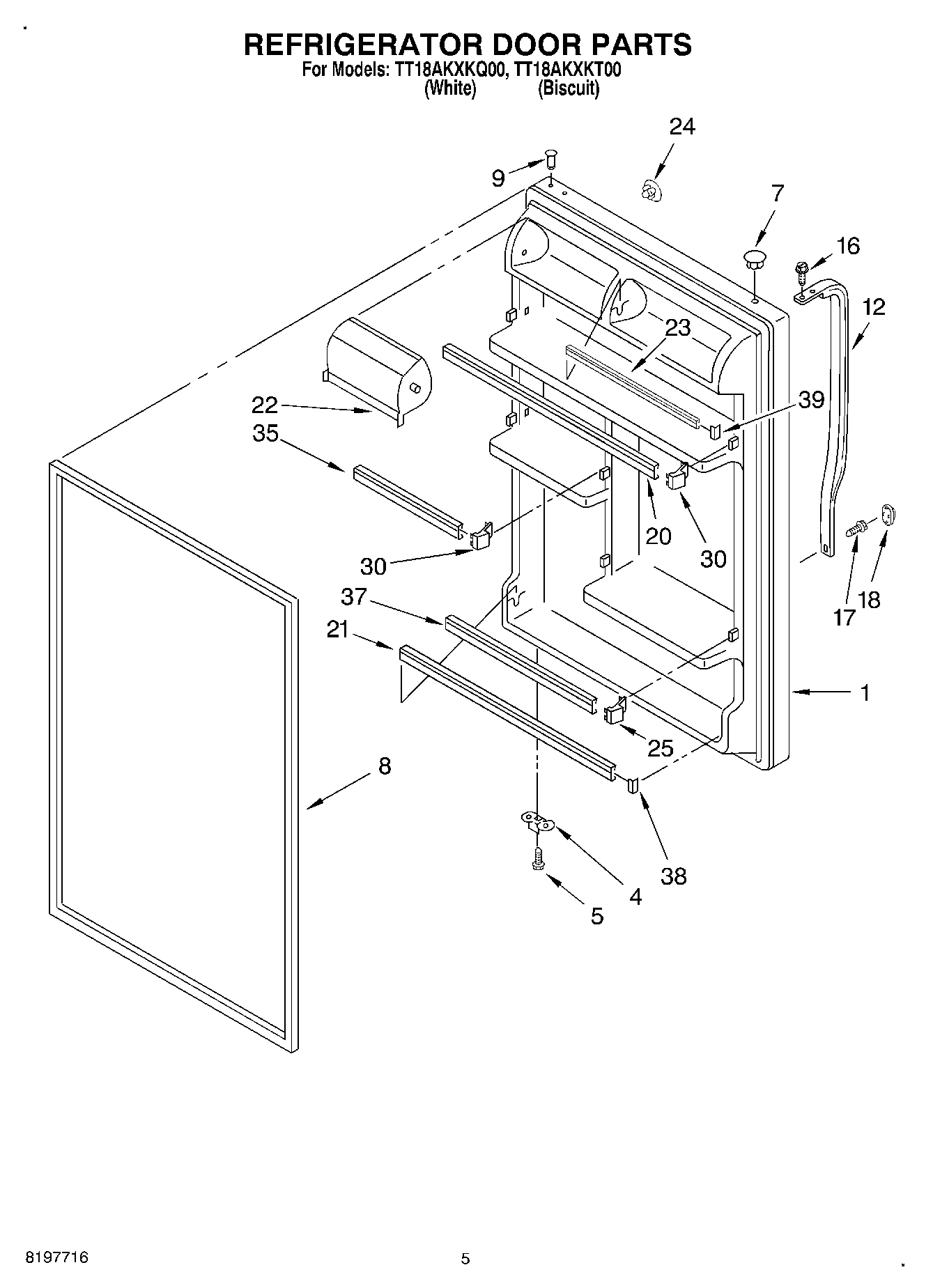 REFRIGERATOR DOOR PARTS
For Models: TT18AKXKQ00, TT18AKXKT00
(White) (Biscuit)

24
9
7
16
12
23
39
22
35
20
30
30
17
18
37
21
1
25
8
38
4
5

8197716
5